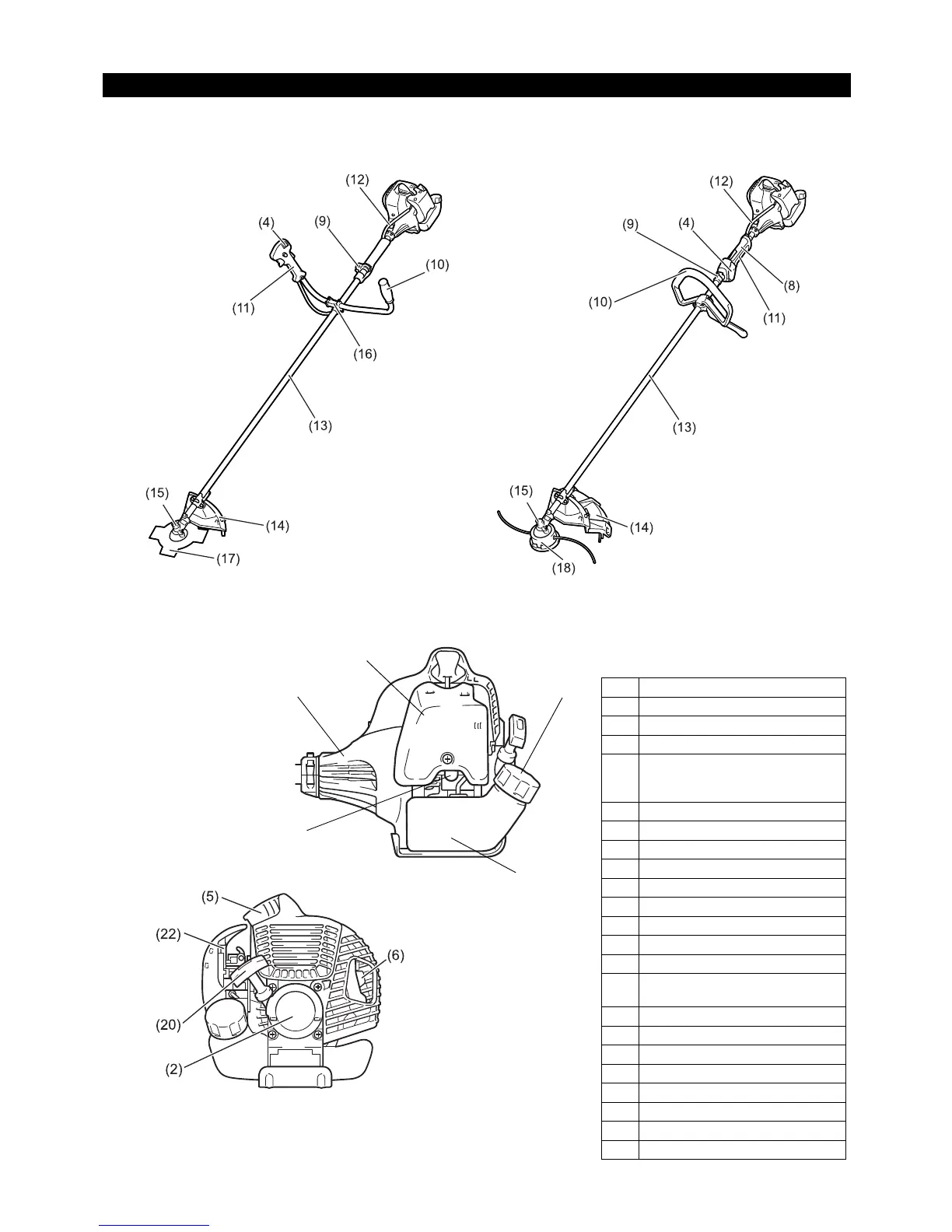 (12)

(4)

(9)

(10)

(11)

(16)

(13)

(15)

(14)

(17)

(12)

(9)

(4)

(8)

(10)

(11)

(13)

(15)

(14)

(18)

(5)

(22)

(6)

(20)

(2)