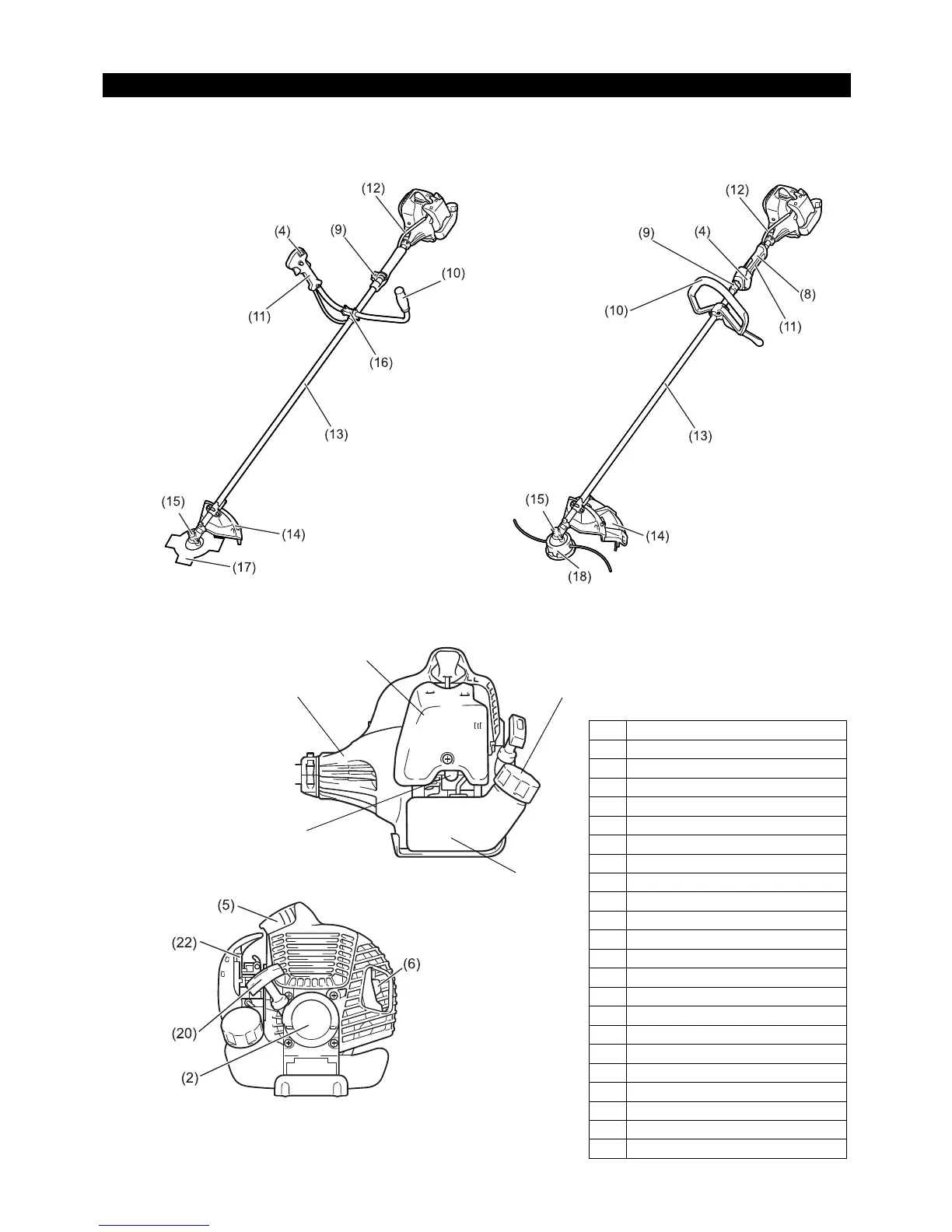 (12)
(4)
(9)
(10)
(11)
(16)
(13)
(15)
(14)
(17)

(12)
(9)
(4)
(8)
(10)
(11)
(13)
(15)
(14)
(18)

(5)
(22)
(6)
(20)
(2)