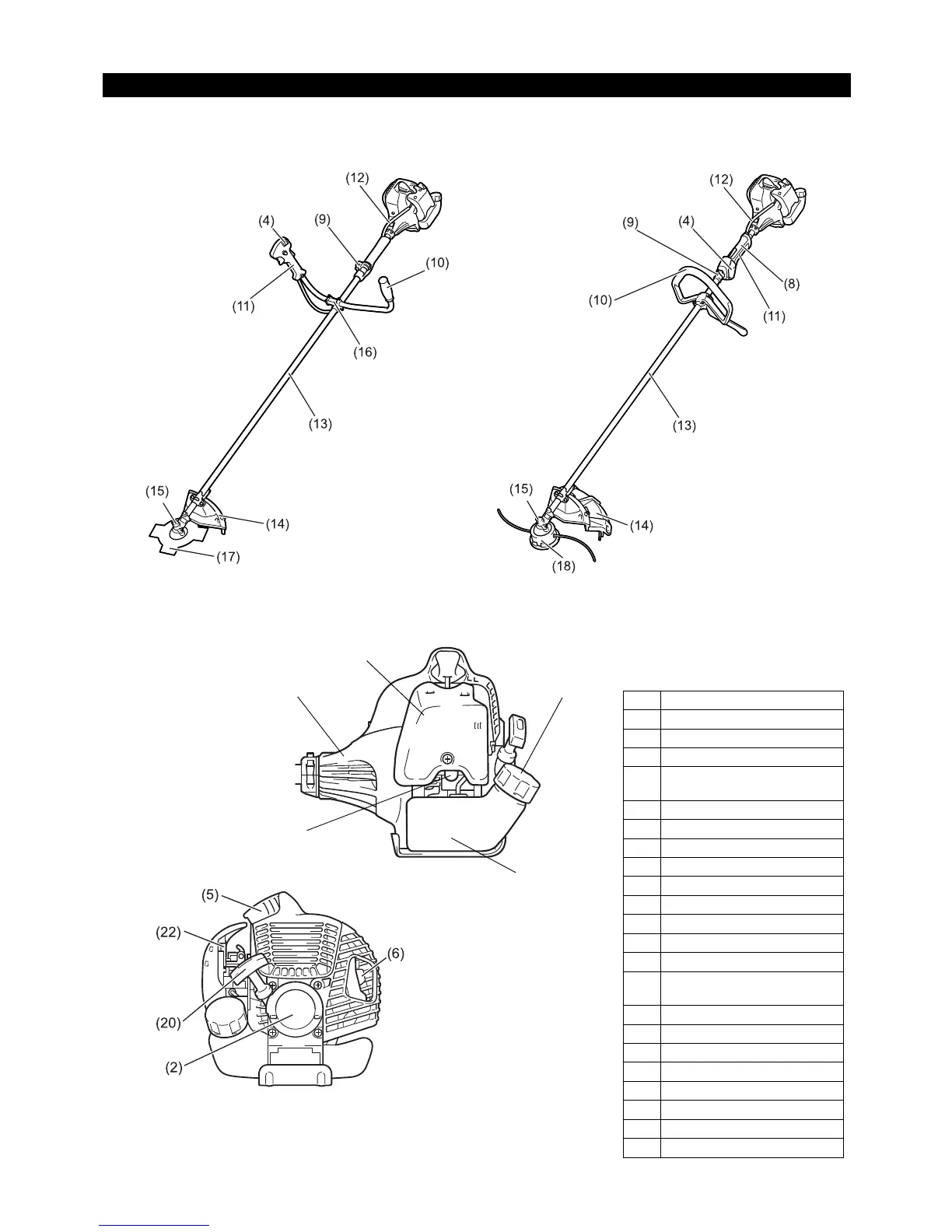 (12)
(4)
(9)
(10)
(11)
(16)
(13)
(15)
(14)
(17)

(12)
(9)
(4)
(8)
(10)
(11)
(13)
(15)
(14)
(18)

(5)
(22)
(6)
(20)
(2)