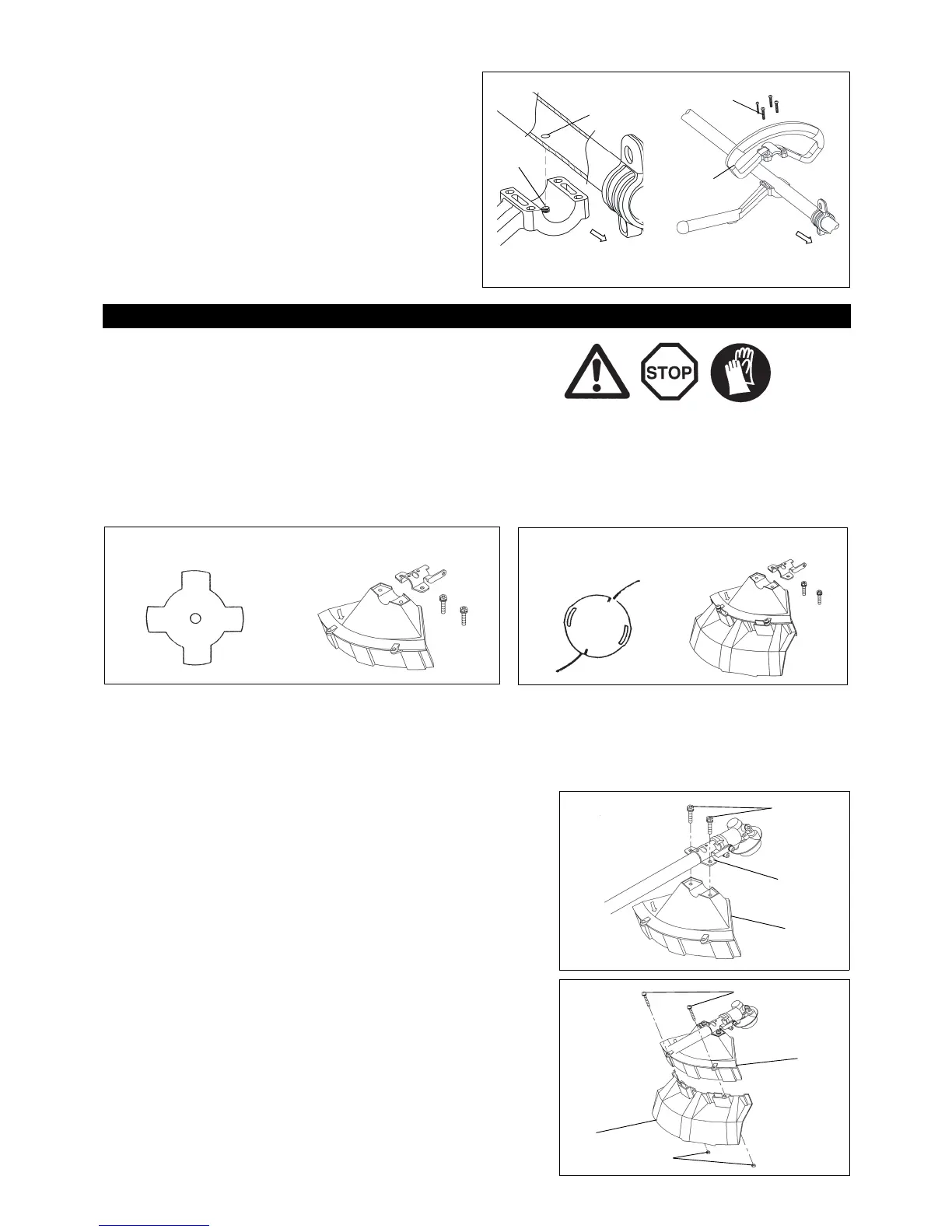 STOP