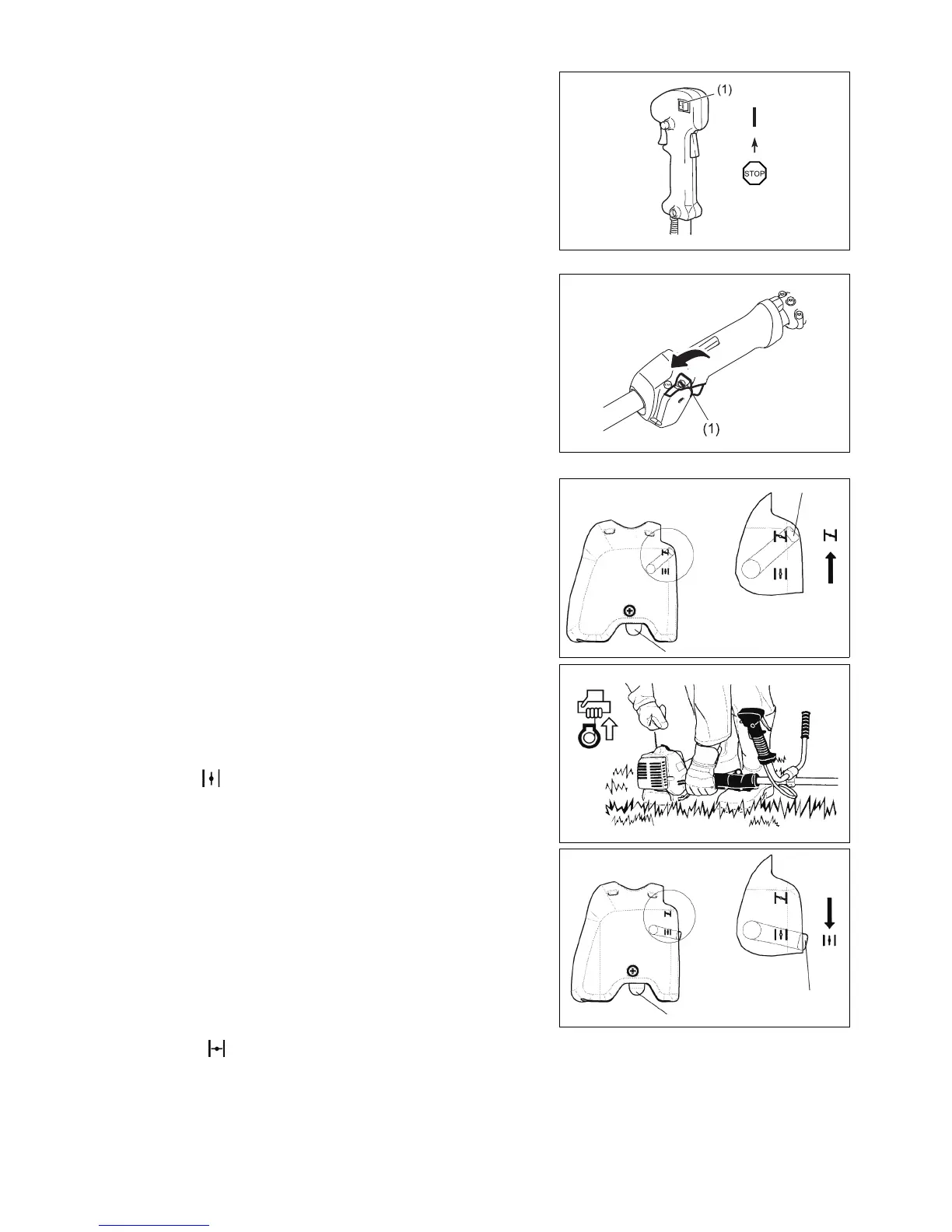 (1)

STOP

(1)