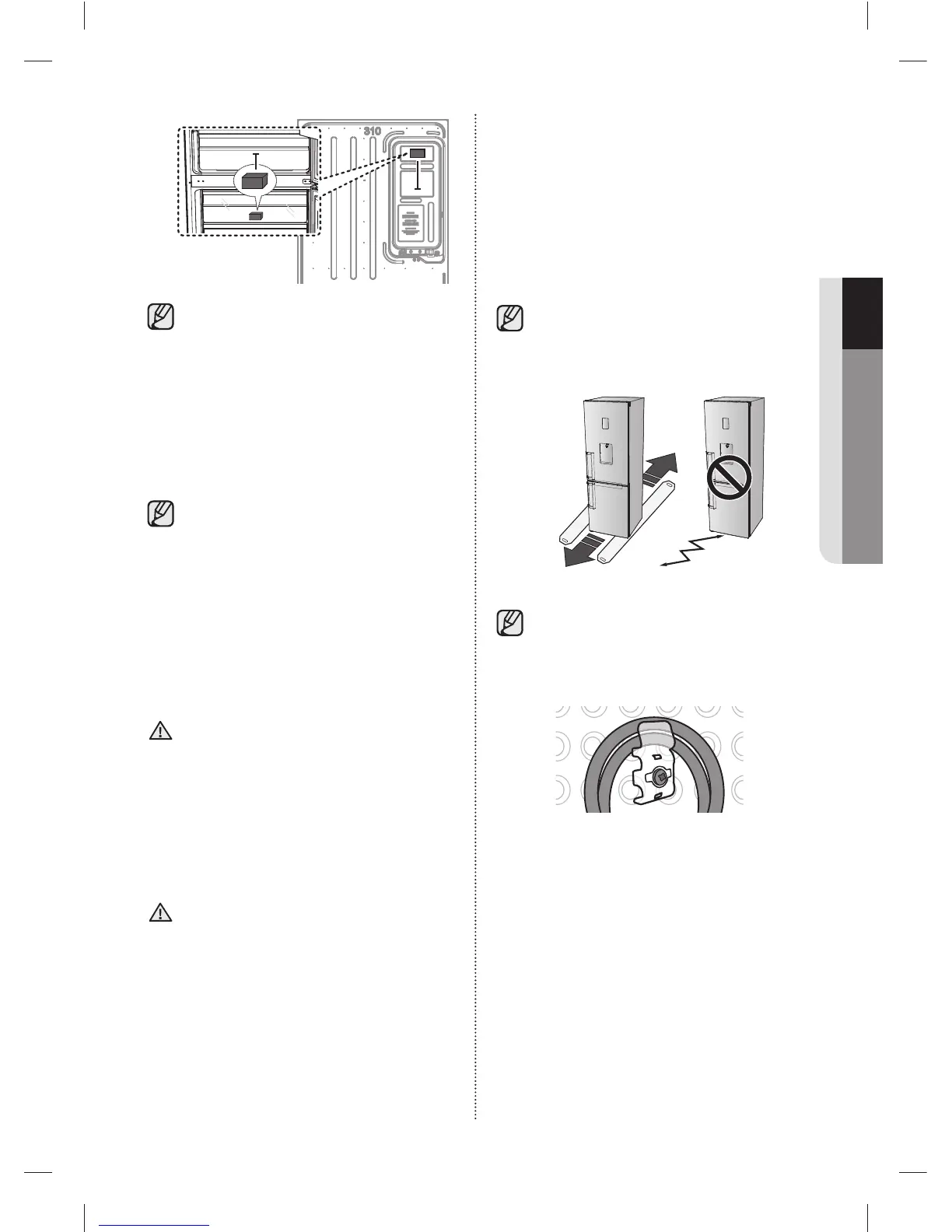 310