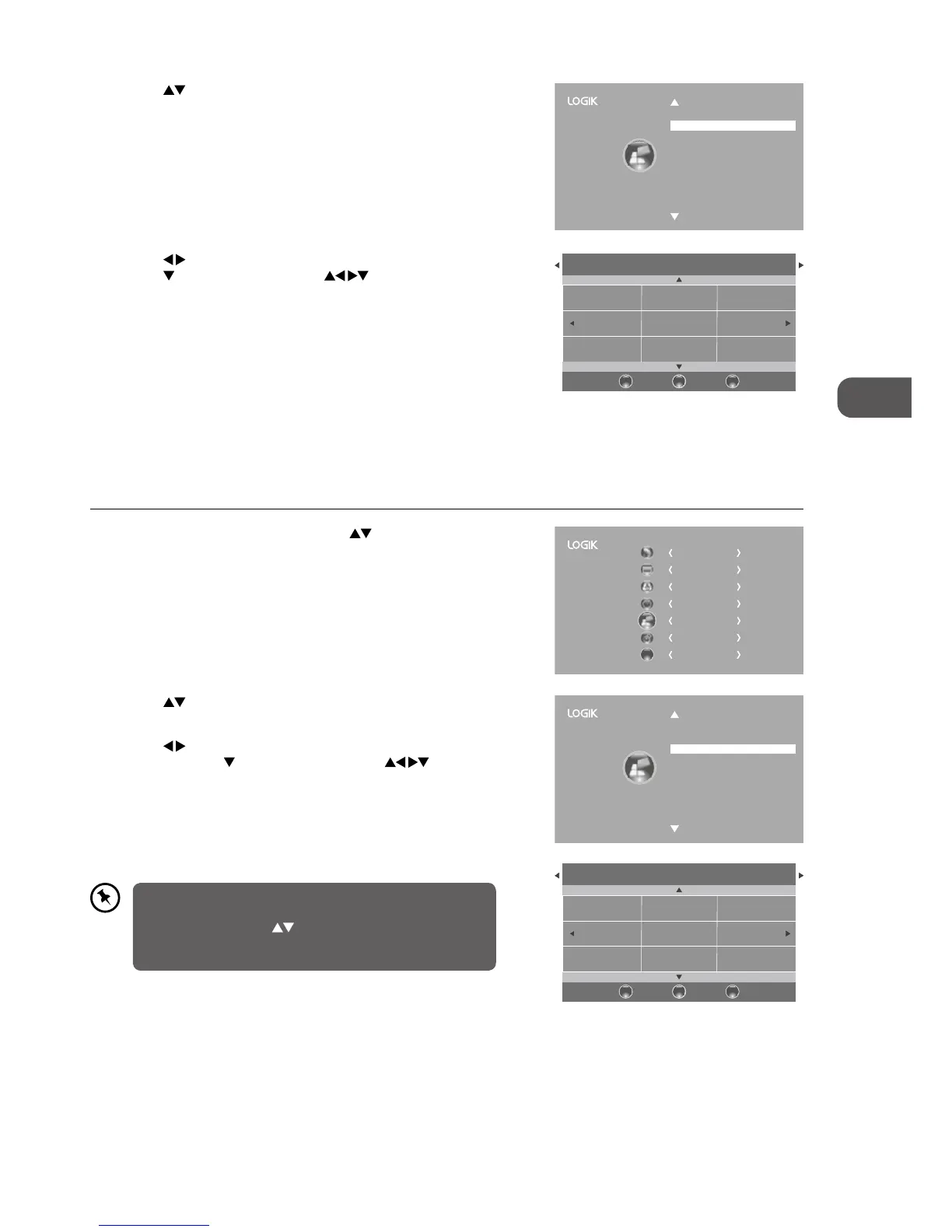 LOGIK

LOGIK

LOGIK