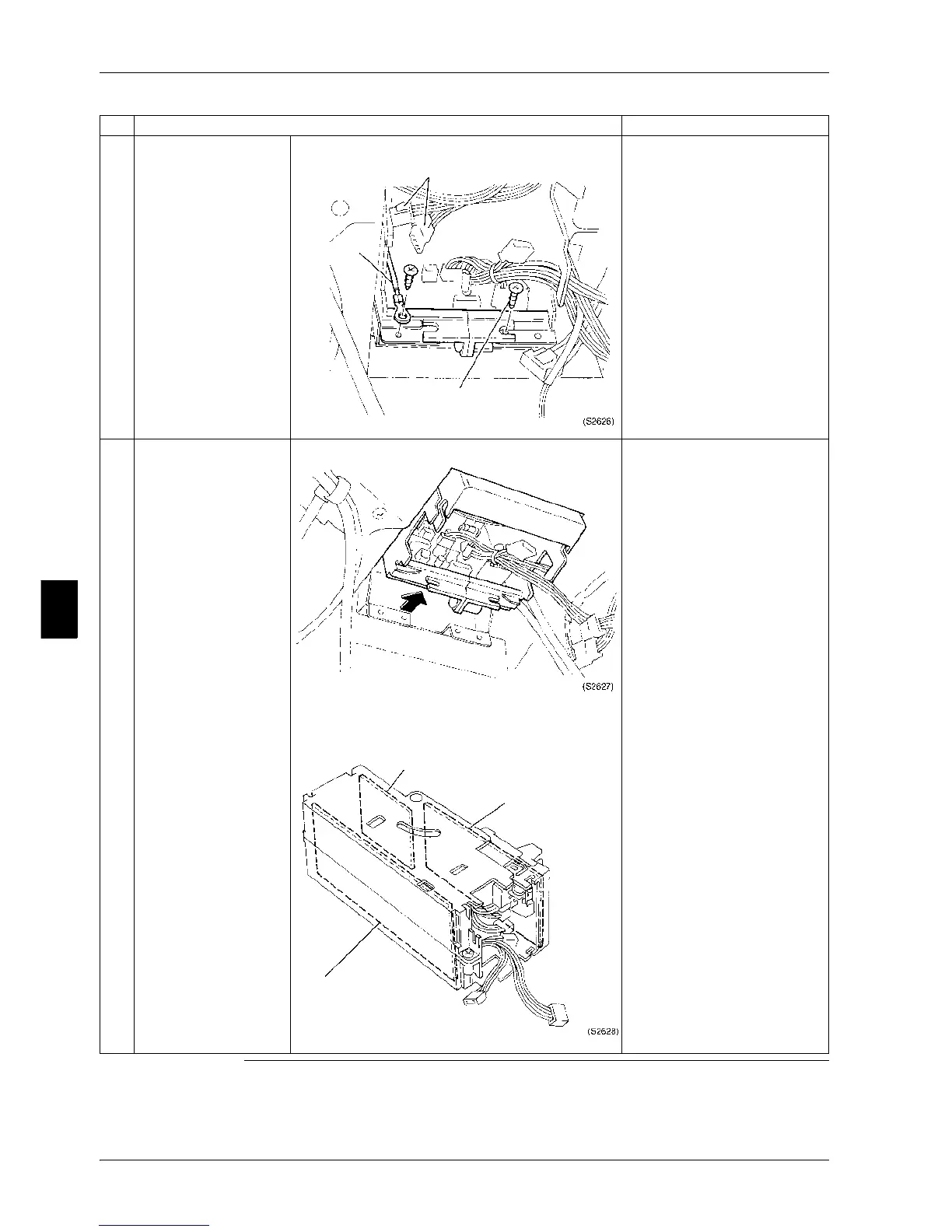 (S2626)

(S2627)

(S2628)