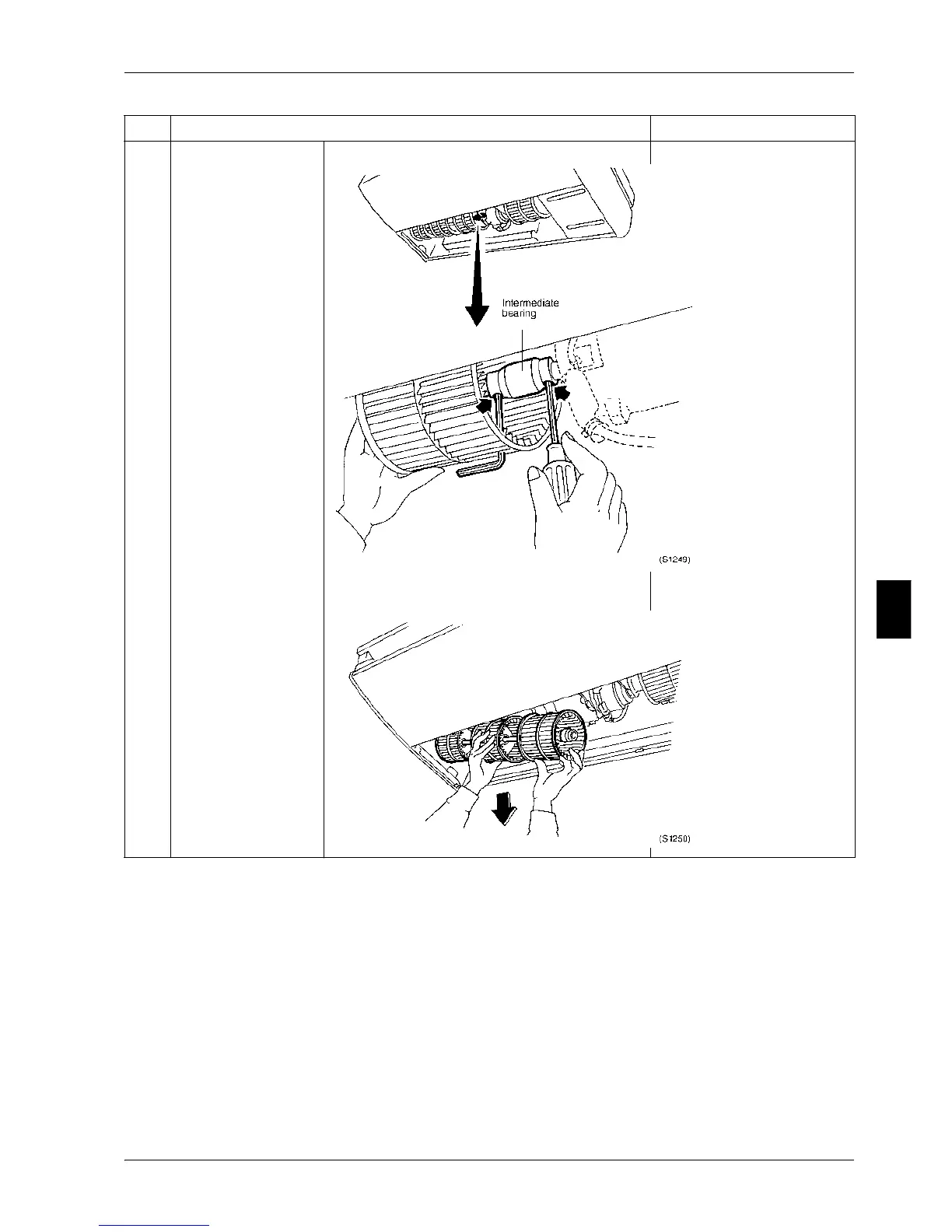 Intermediate bearing

(S1249)

(S1250)