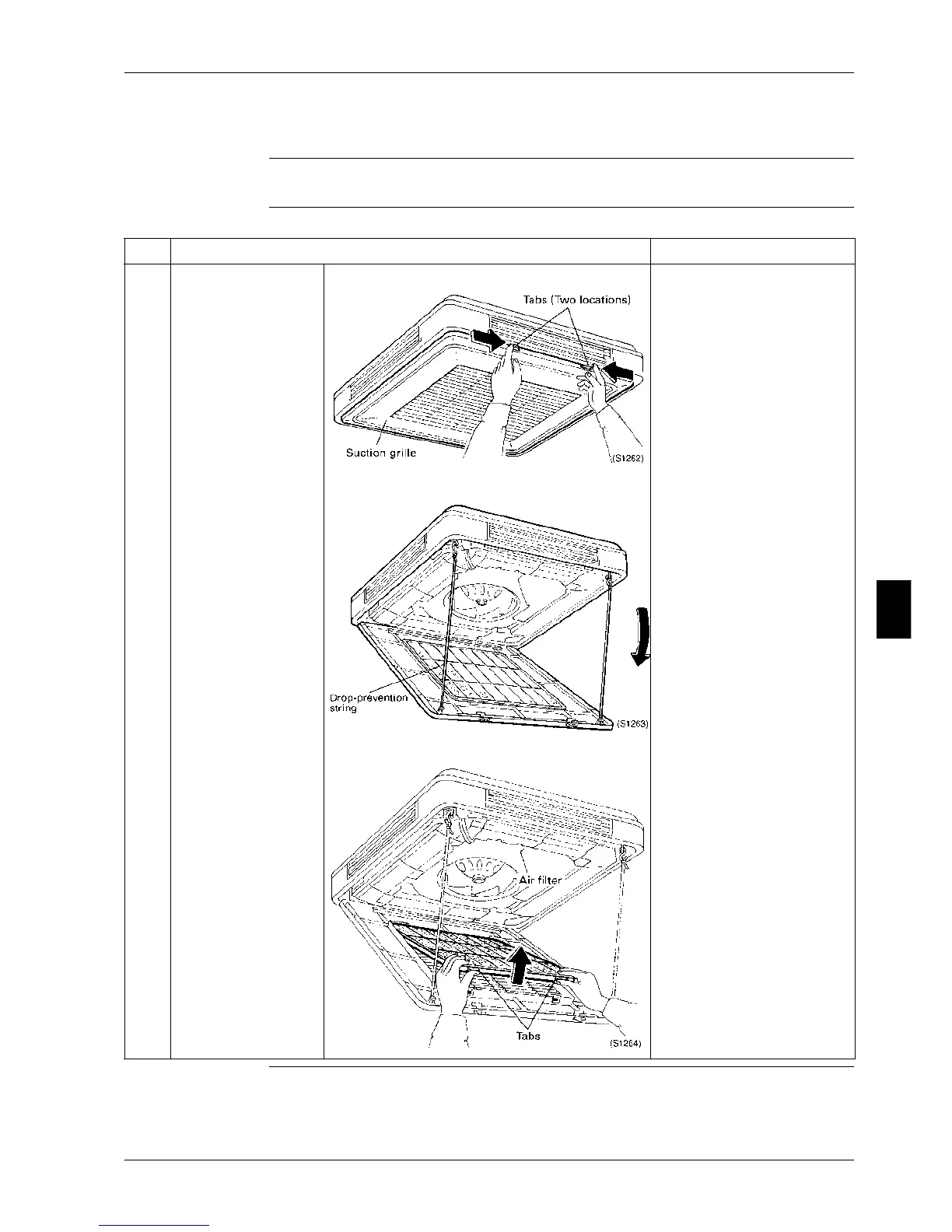 Tabs (Two locations)

Suction grille

(S1262)

Drop-prevention string

(S1263)

Air filter

Tabs

(S1264)