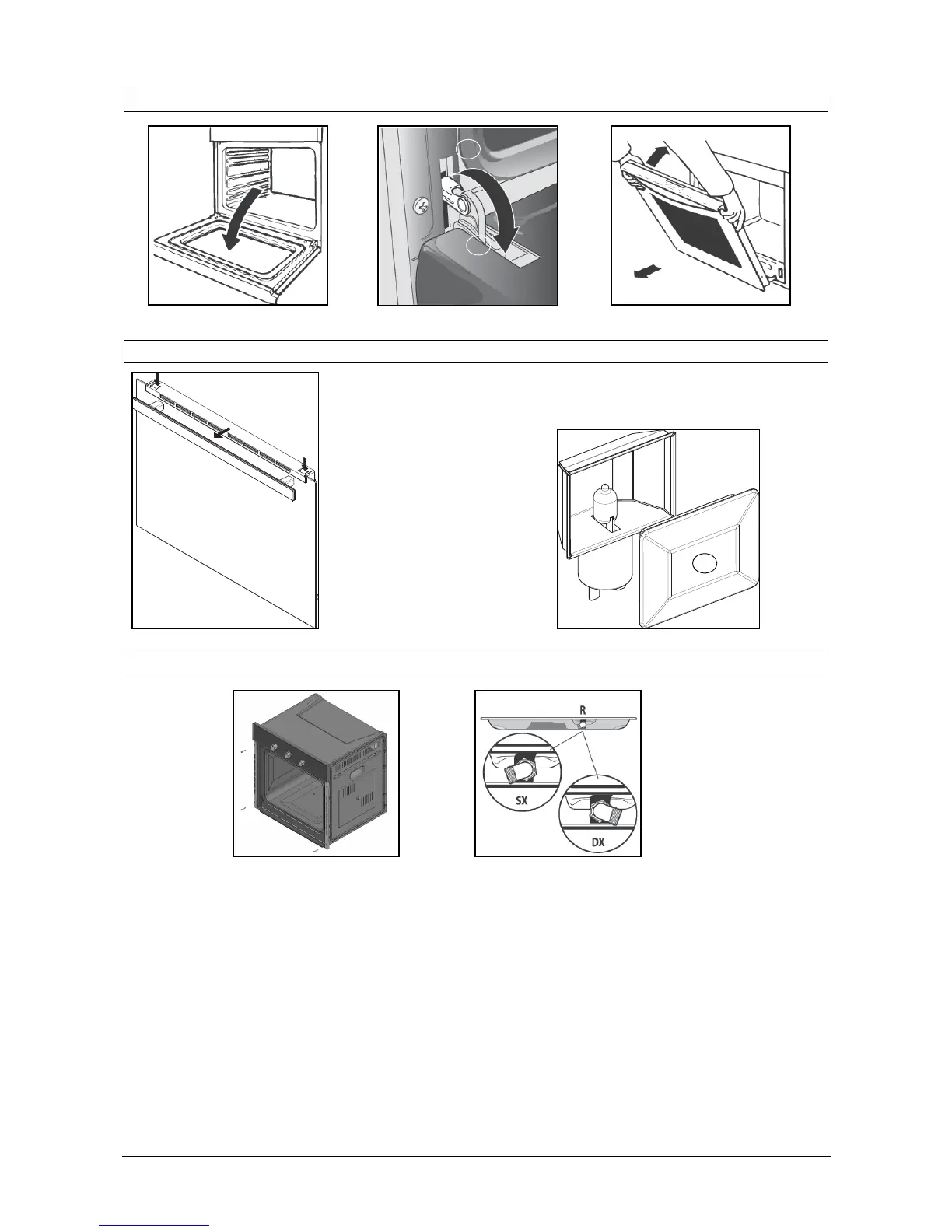 R

SX

DX