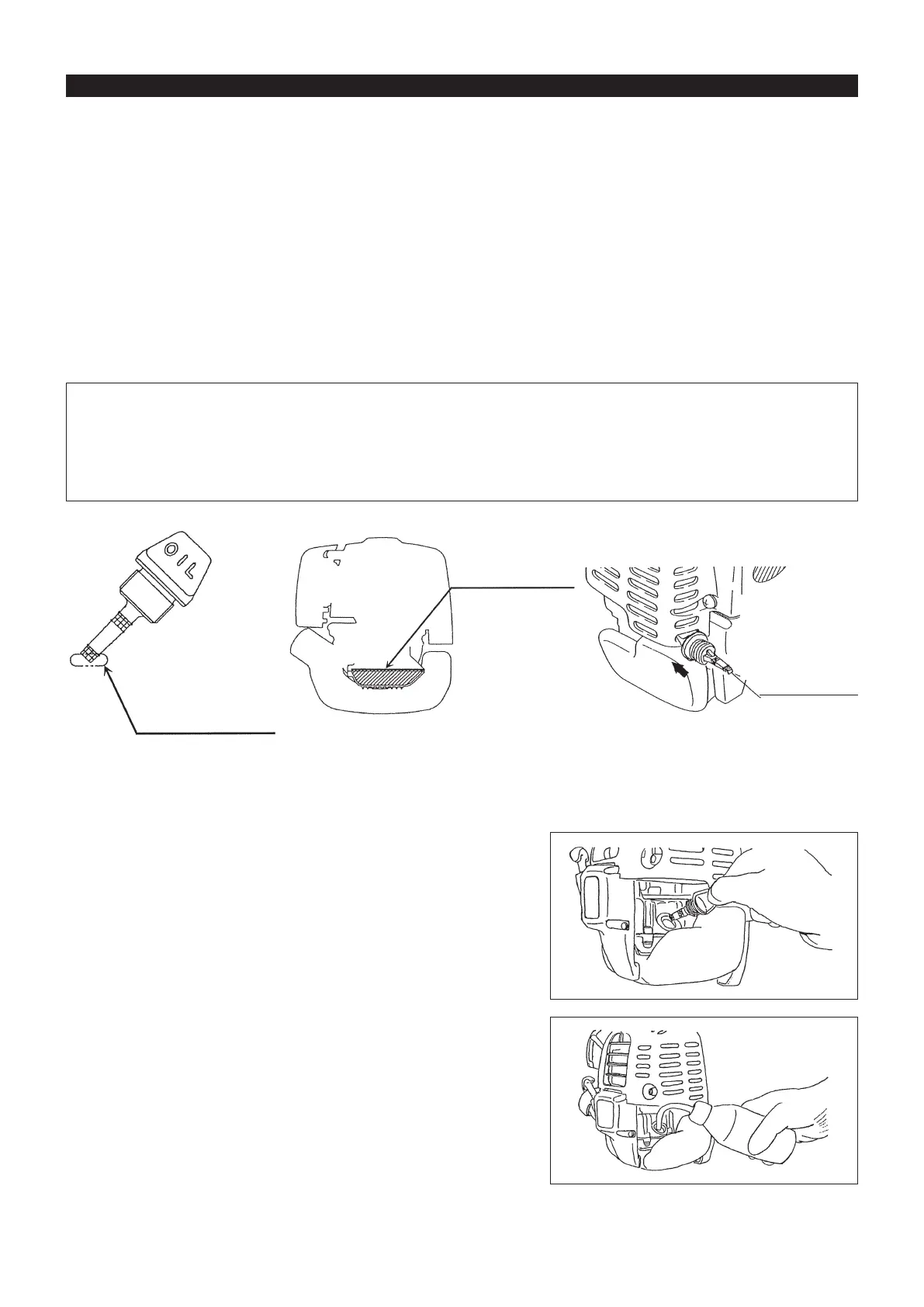 OIL