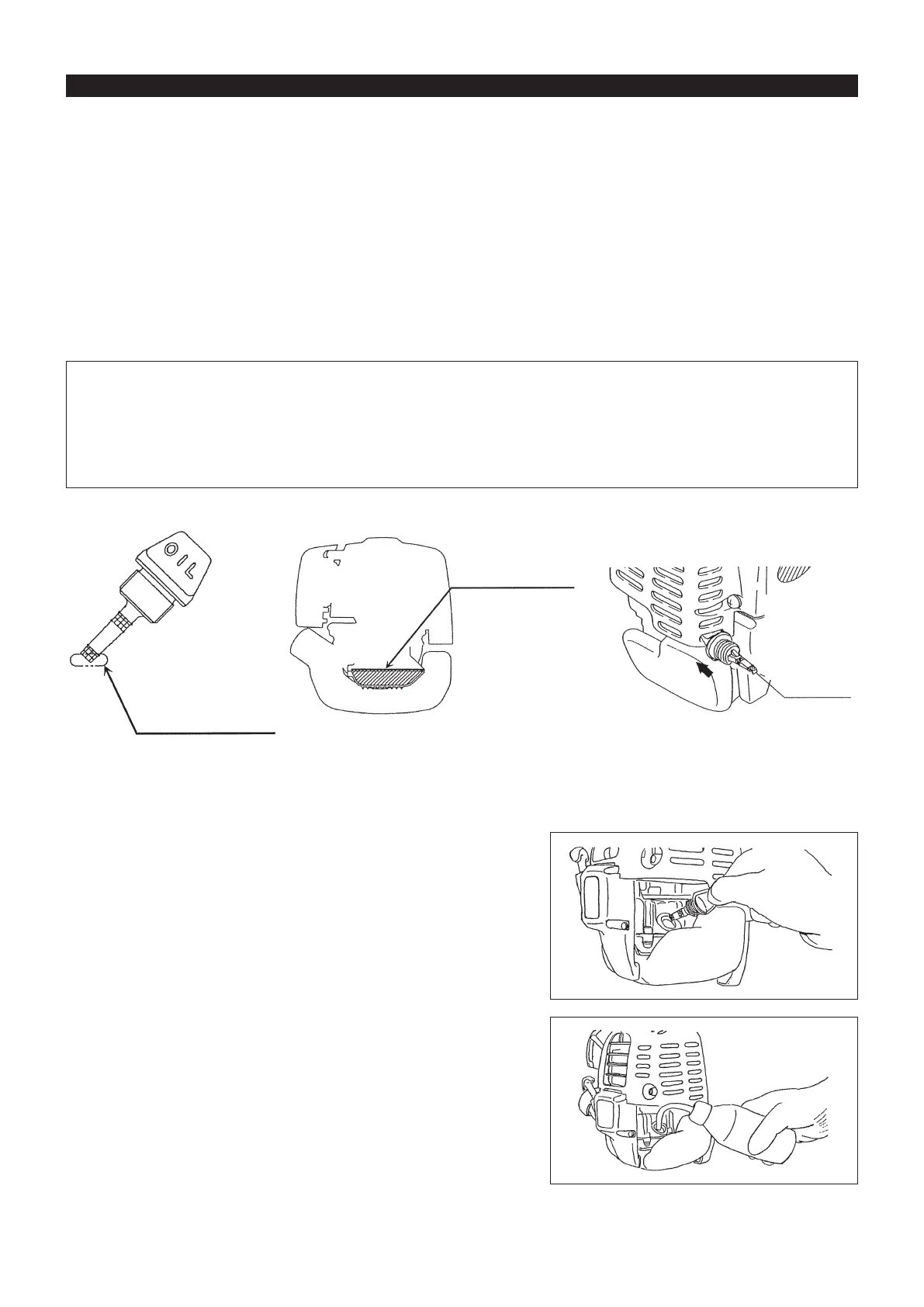 OIL