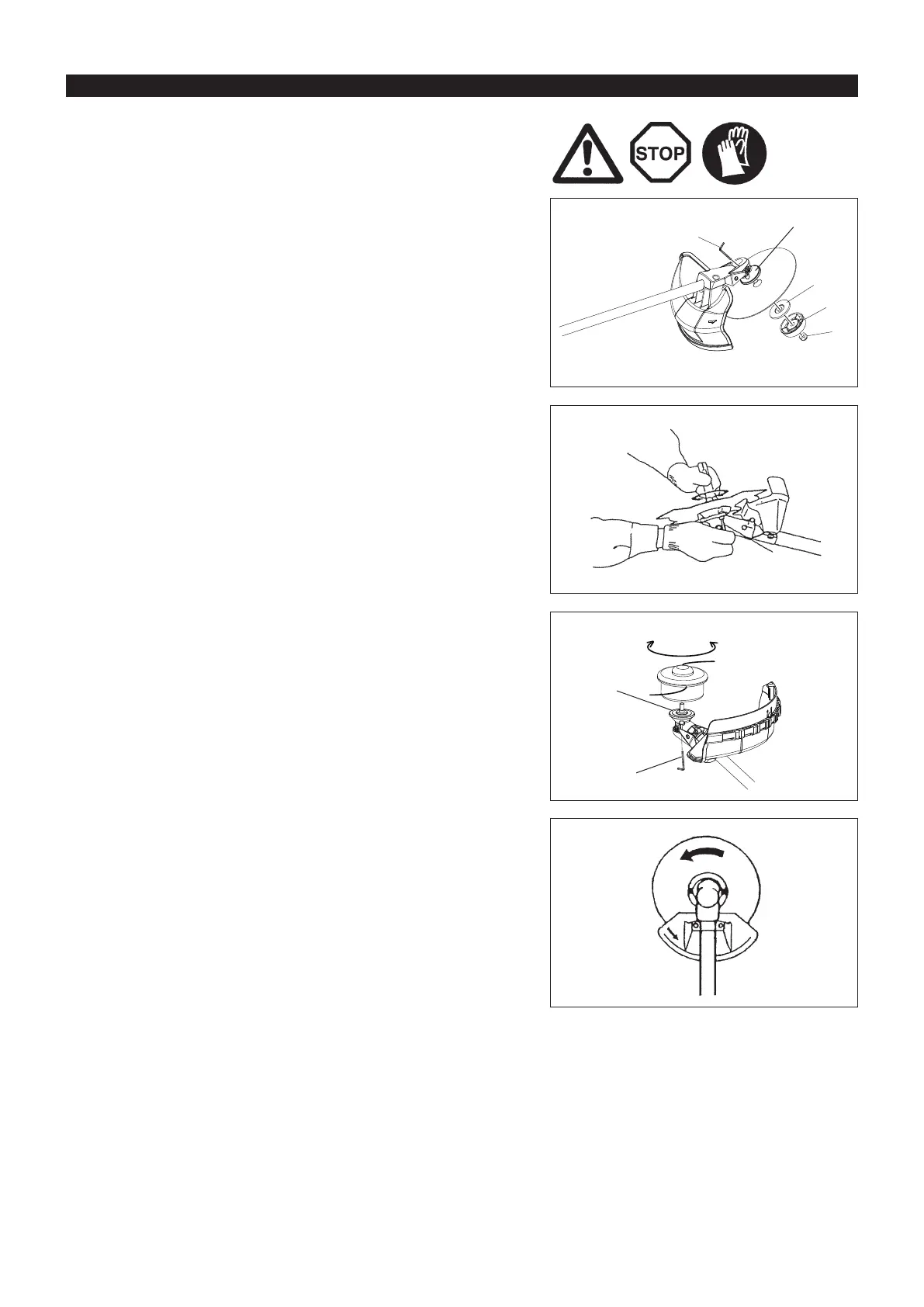 STOP