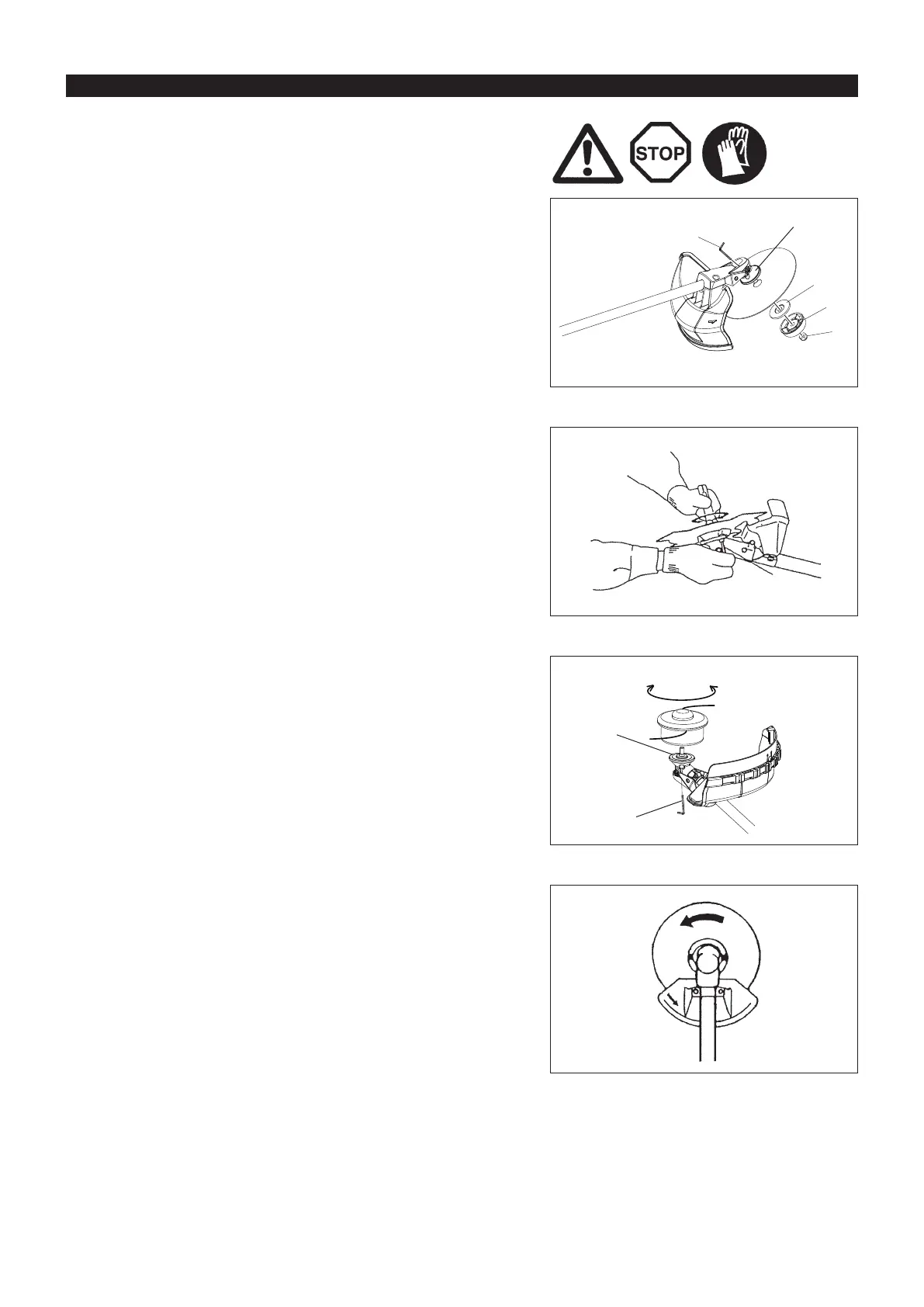 STOP