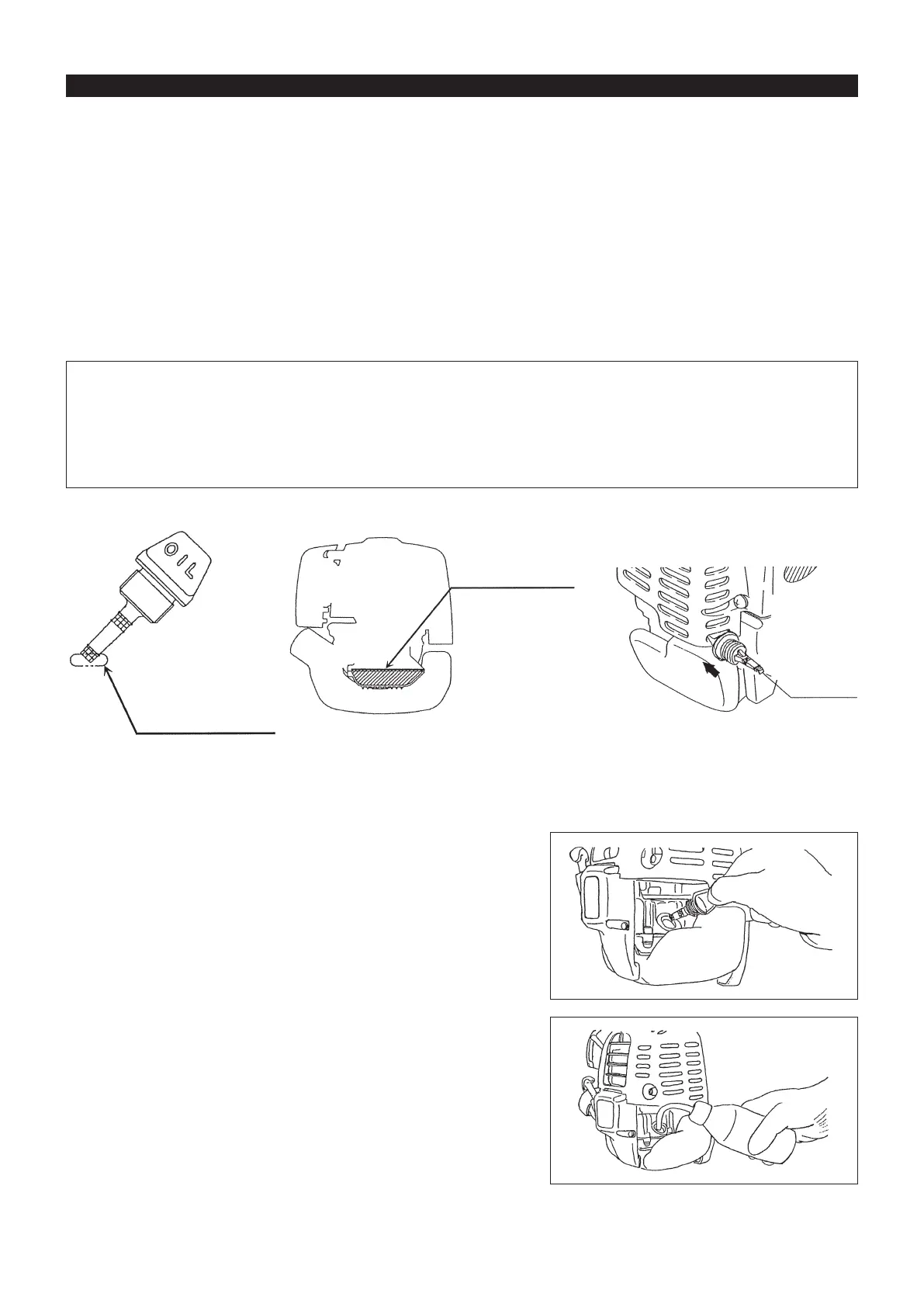 OIL