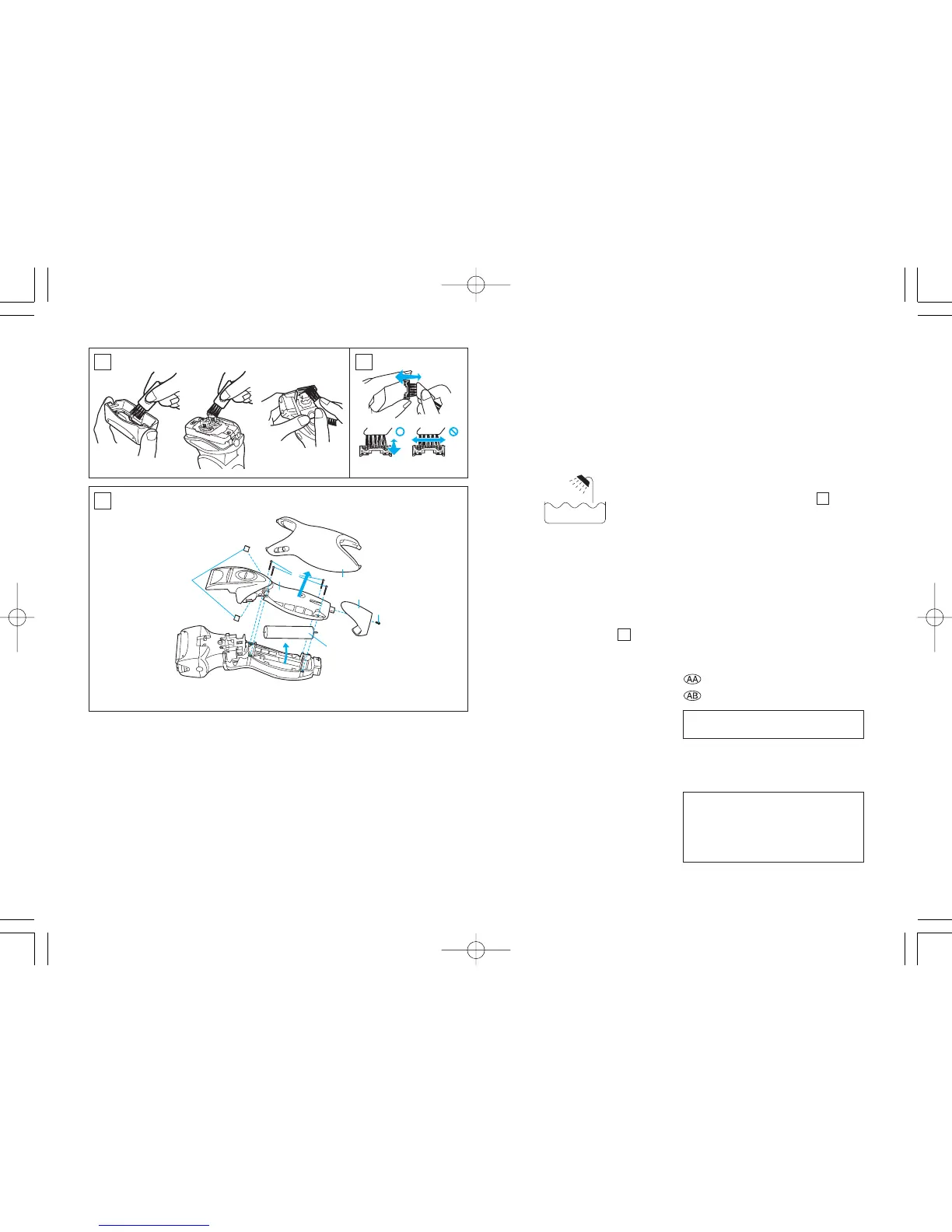 AA
AB