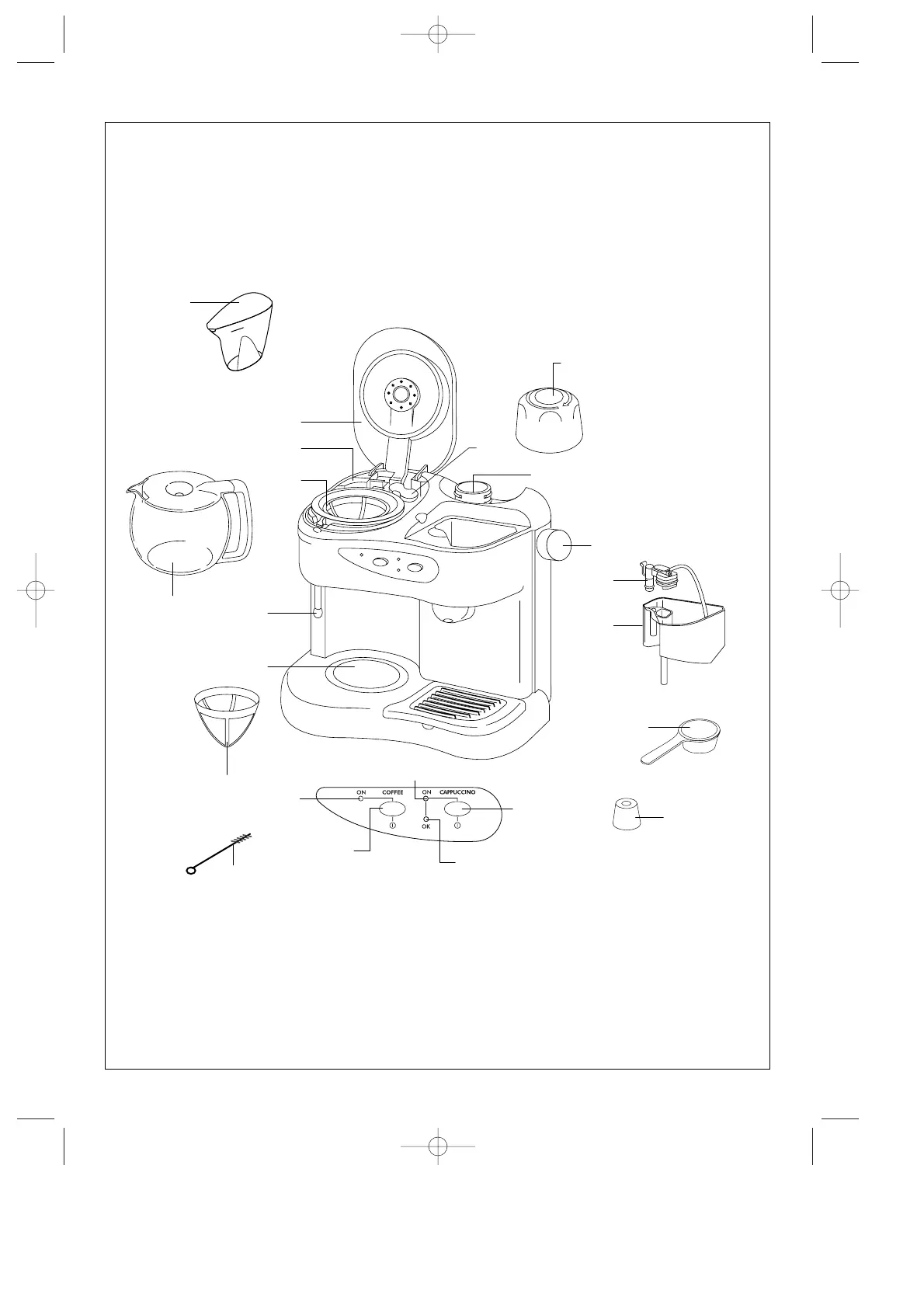 ON COFFEE

ON CAPPUCCINO

OK