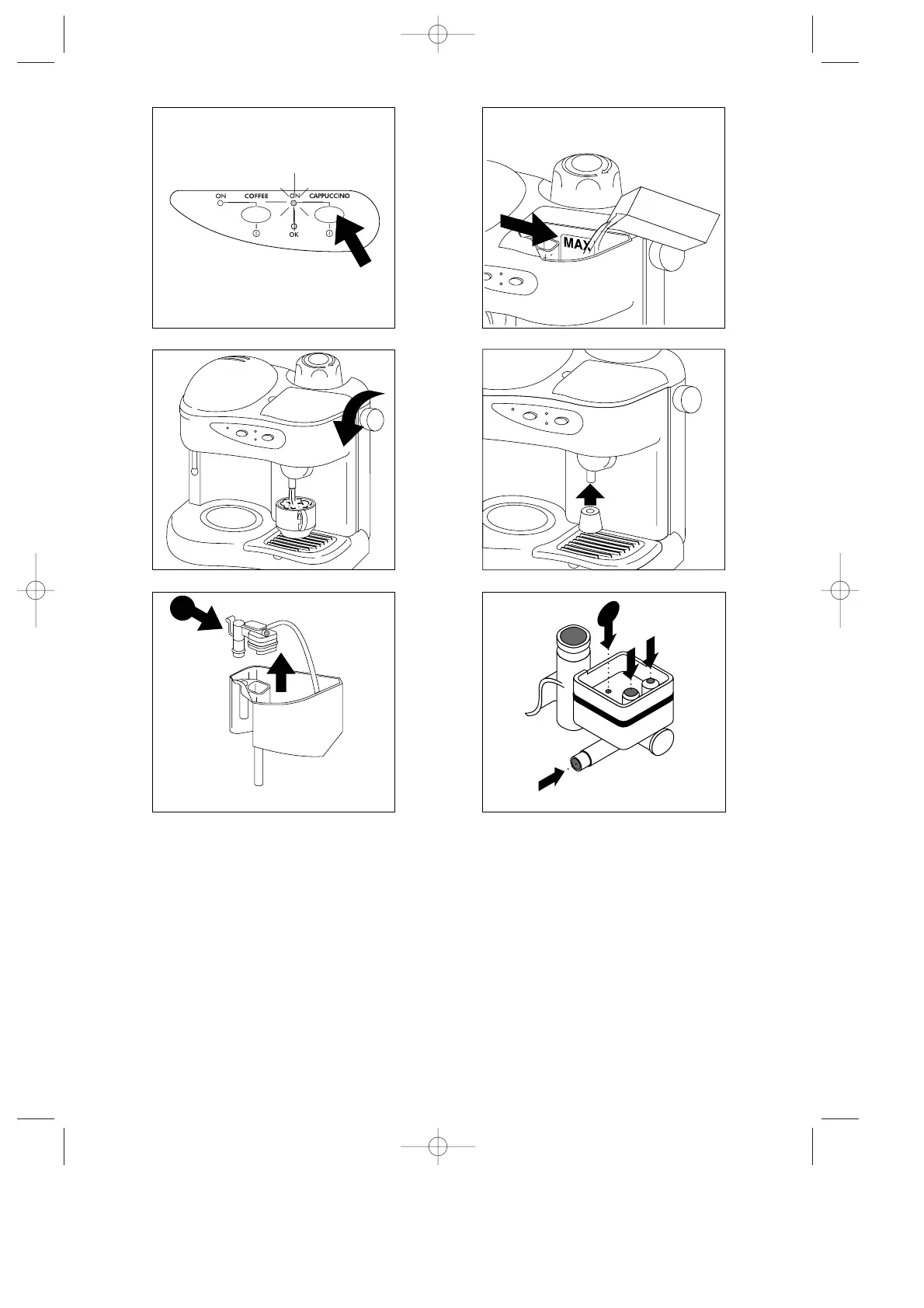 ON COFFEE ON CAPPUCCINO
OK

MAX