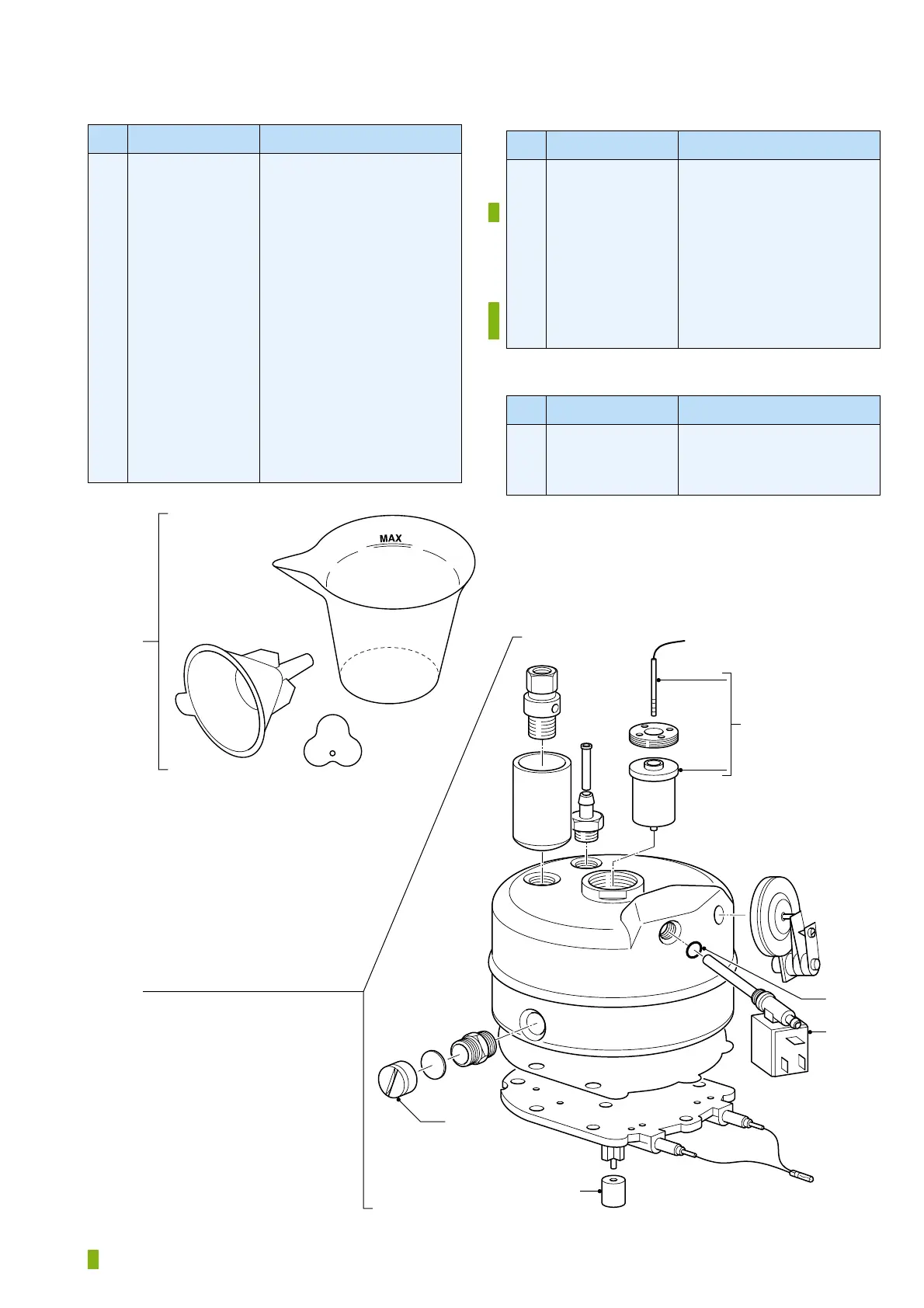 MAX