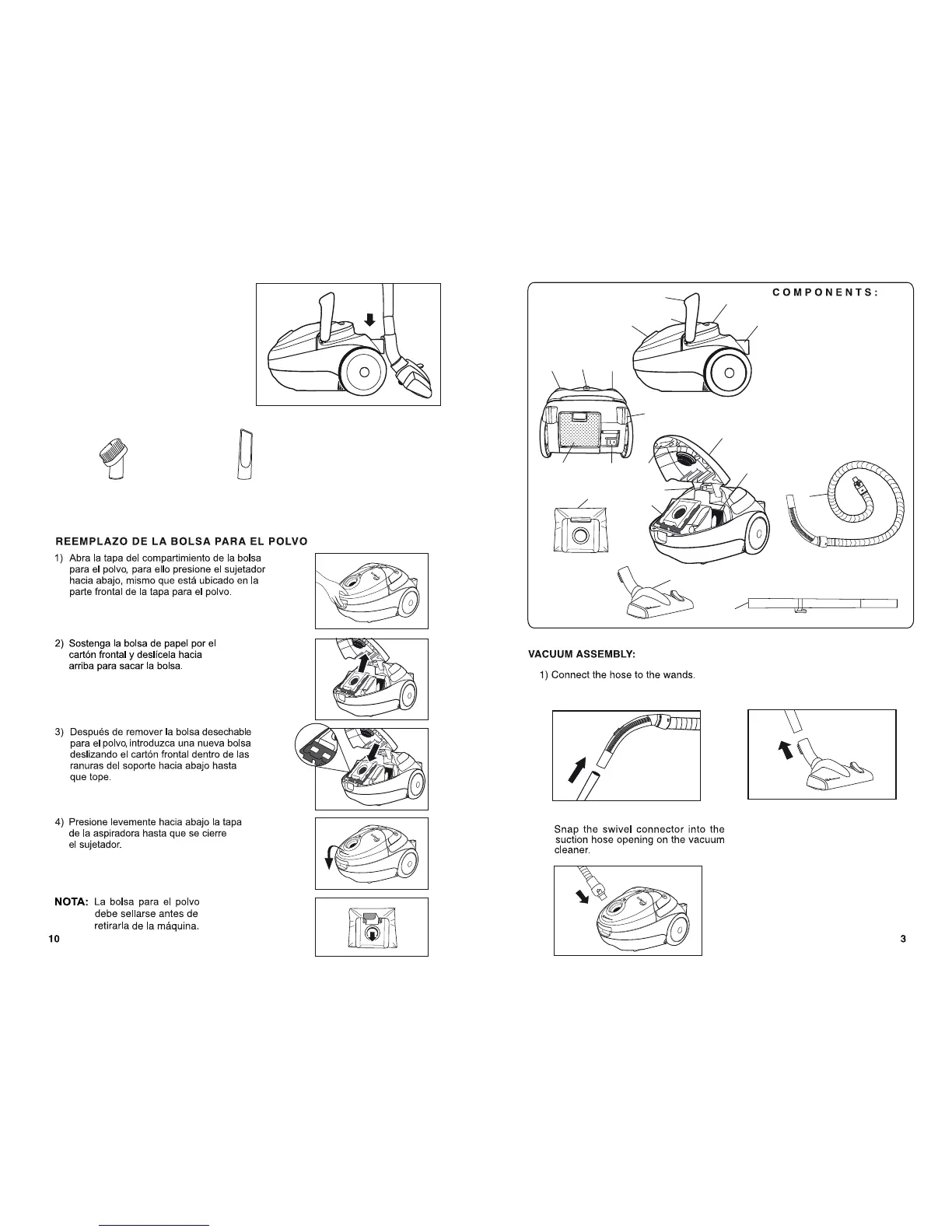 REEMPLAZO DE LA BOLSA PARA EL POLVO

1) Abra la tapa del compartimiento de la bolsa para el polvo, para ello presione el sujetador hacia abajo, mismo que está ubicado en la parte frontal de la tapa para el polvo.

2) Sostenga la bolsa de papel por el cartón frontal y deslícela hacia arriba para sacar la bolsa.

3) Después de remover la bolsa desechable para el polvo, introduzca una nueva bolsa deslizando el cartón frontal dentro de las ranuras del soporte hacia abajo hasta que tope.

4) Presione levemente hacia abajo la tapa de la aspiradora hasta que se cierre el sujetador.

NOTA: La bolsa para el polvo debe sellarse antes de retirarla de la máquina.

10

COMPONENTS:

VACUUM ASSEMBLY:

1) Connect the hose to the wands.

Snap the swivel connector into the suction hose opening on the vacuum cleaner.

3