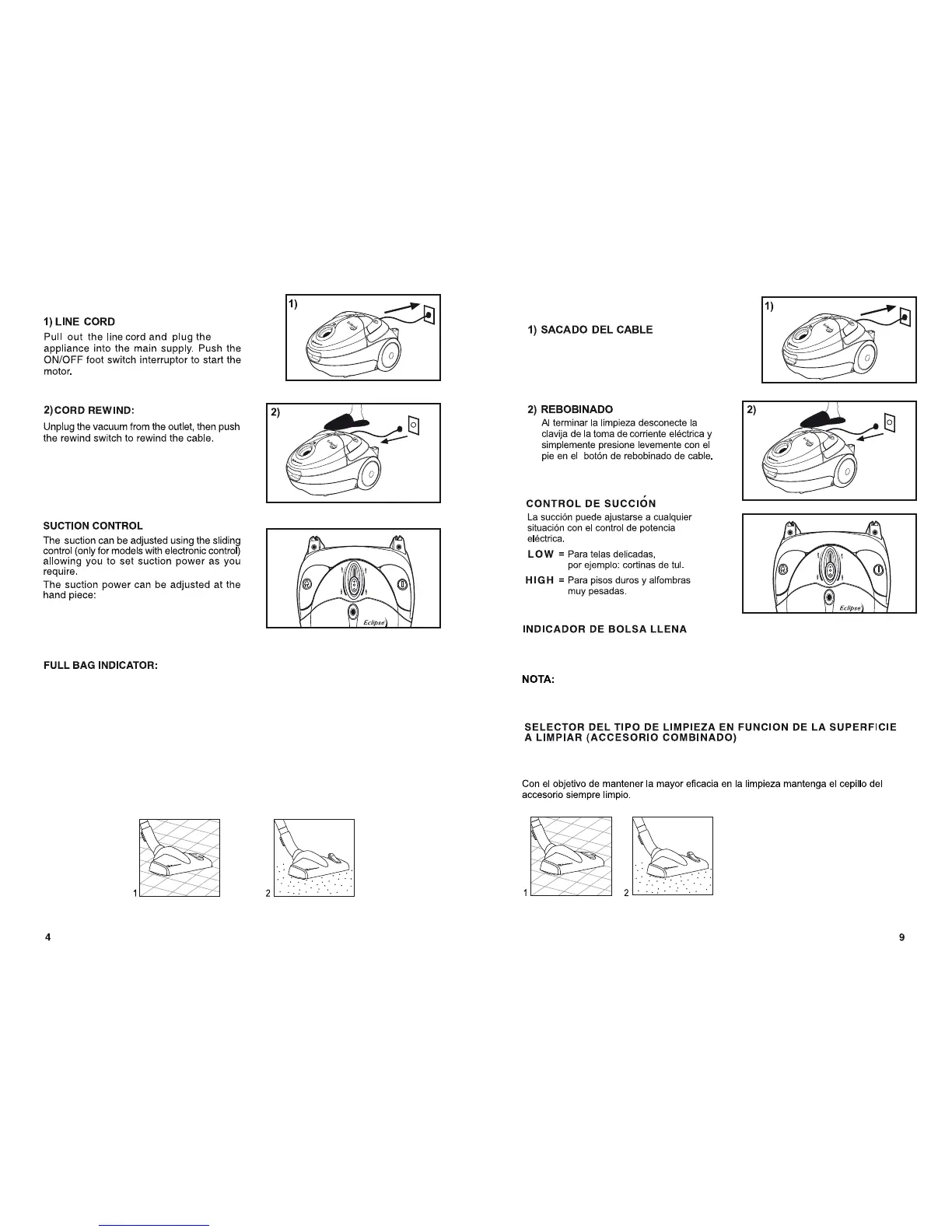 1) LINE CORD

Pull out the line cord and plug the appliance into the main supply. Push the ON/OFF foot switch interruptor to start the motor.

1)

2) CORD REWIND:

Unplug the vacuum from the outlet, then push the rewind switch to rewind the cable.

2)

SUCTION CONTROL

The suction can be adjusted using the sliding control (only for models with electronic control) allowing you to set suction power as you require.
The suction power can be adjusted at the hand piece:

Eclipse

FULL BAG INDICATOR:

1

2

4

1) SACADO DEL CABLE

1)

2) REBOBINADO

Al terminar la limpieza desconecte la clavija de la toma de corriente eléctrica y simplemente presione levemente con el pie en el botón de rebobinado de cable.

2)

CONTROL DE SUCCIÓN

La succión puede ajustarse a cualquier situación con el control de potencia eléctrica.

LOW = Para telas delicadas, por ejemplo: cortinas de tul.

HIGH = Para pisos duros y alfombras muy pesadas.

Eclipse

INDICADOR DE BOLSA LLENA

NOTA:

SELECTOR DEL TIPO DE LIMPIEZA EN FUNCION DE LA SUPERFICIE A LIMPIAR (ACCESORIO COMBINADO)

Con el objetivo de mantener la mayor eficacia en la limpieza mantenga el cepillo del accesorio siempre limpio.

1

2

9