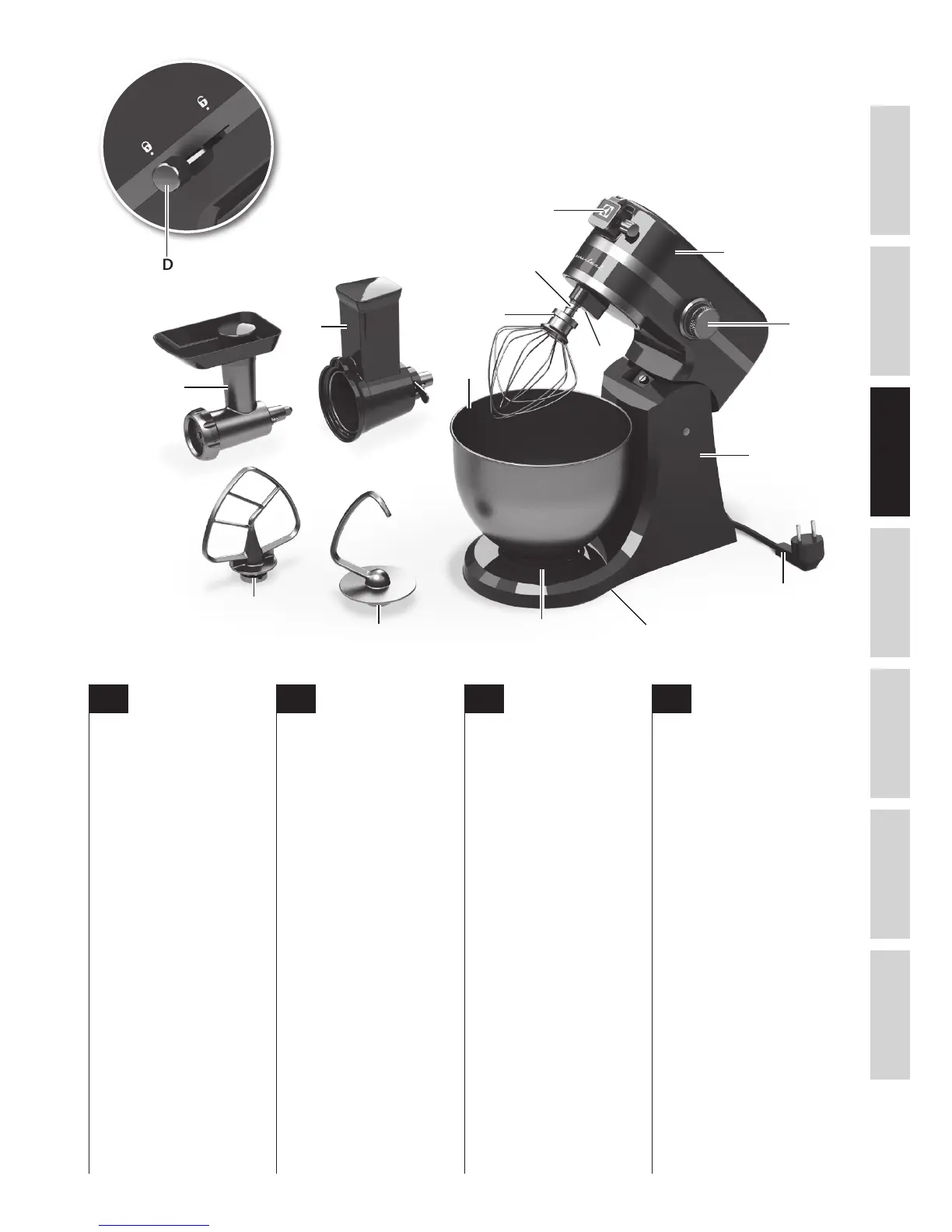 D