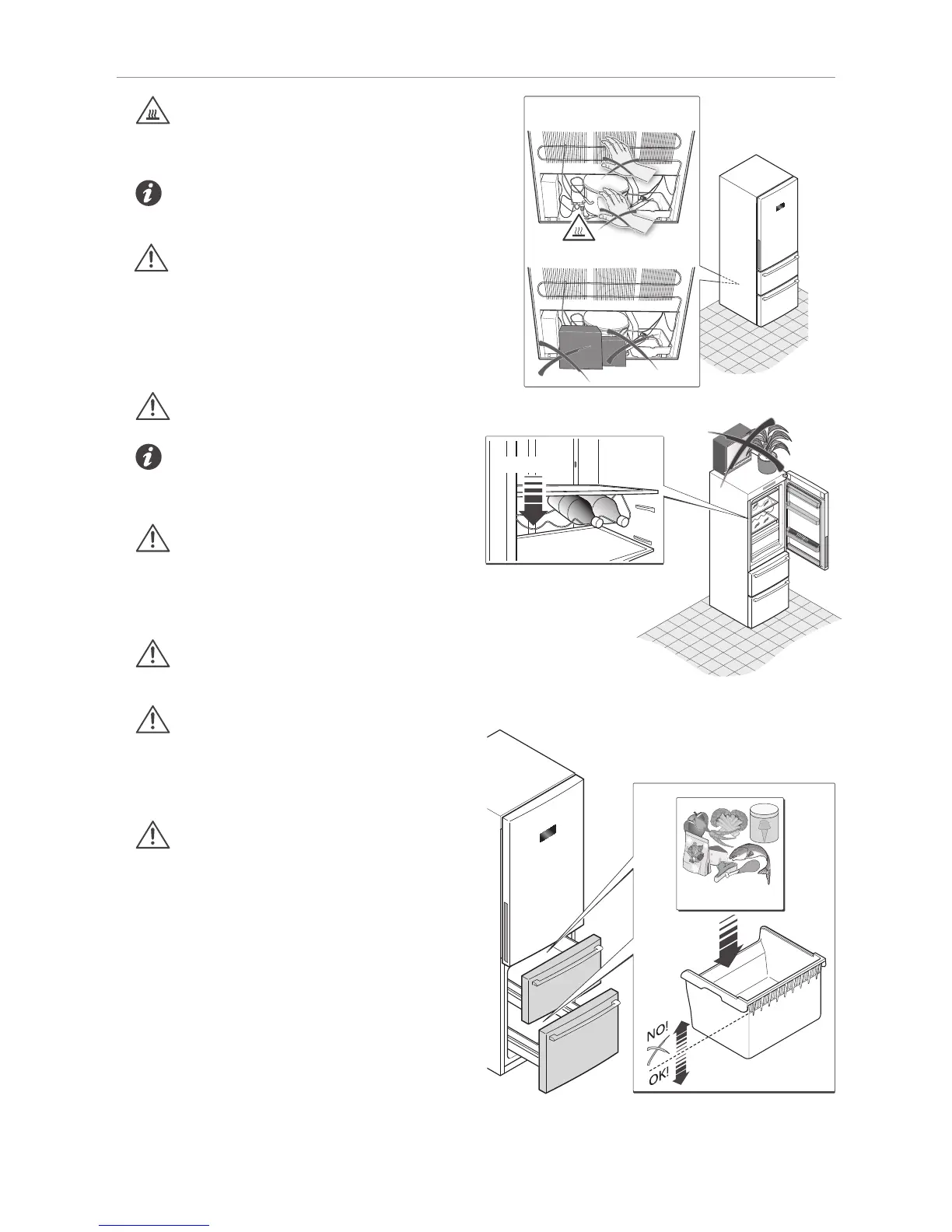 NO!

OK!