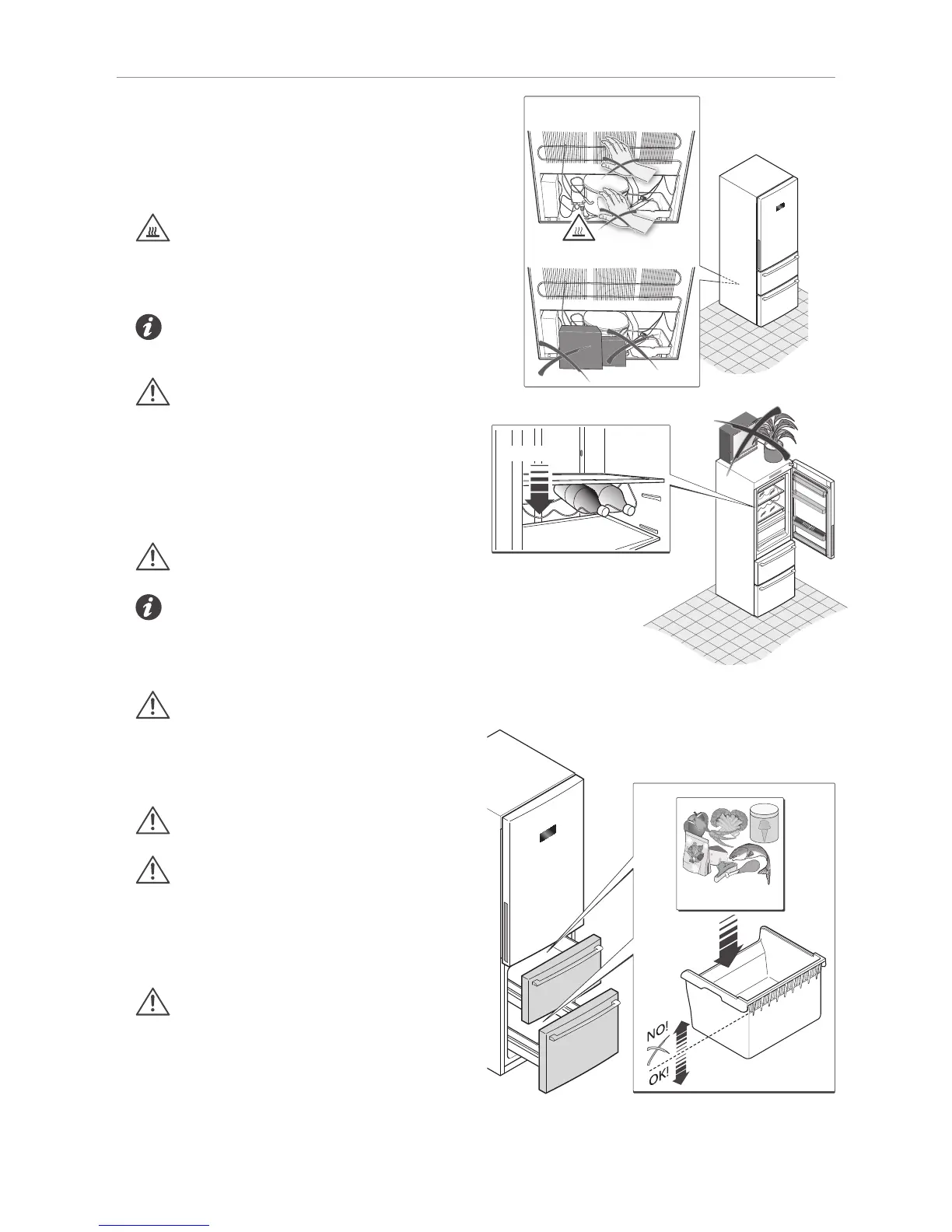 NO!

OK!