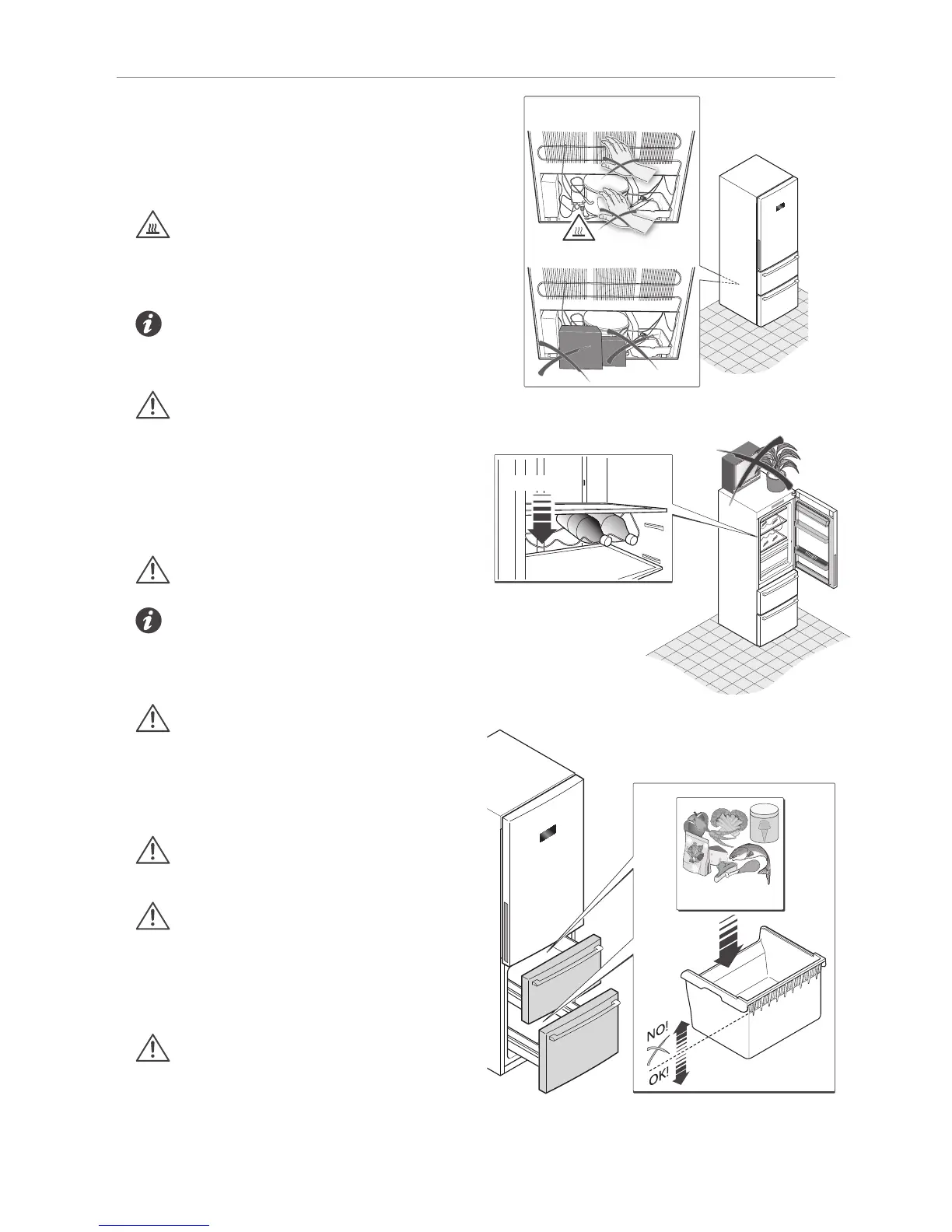 NO!

OK!