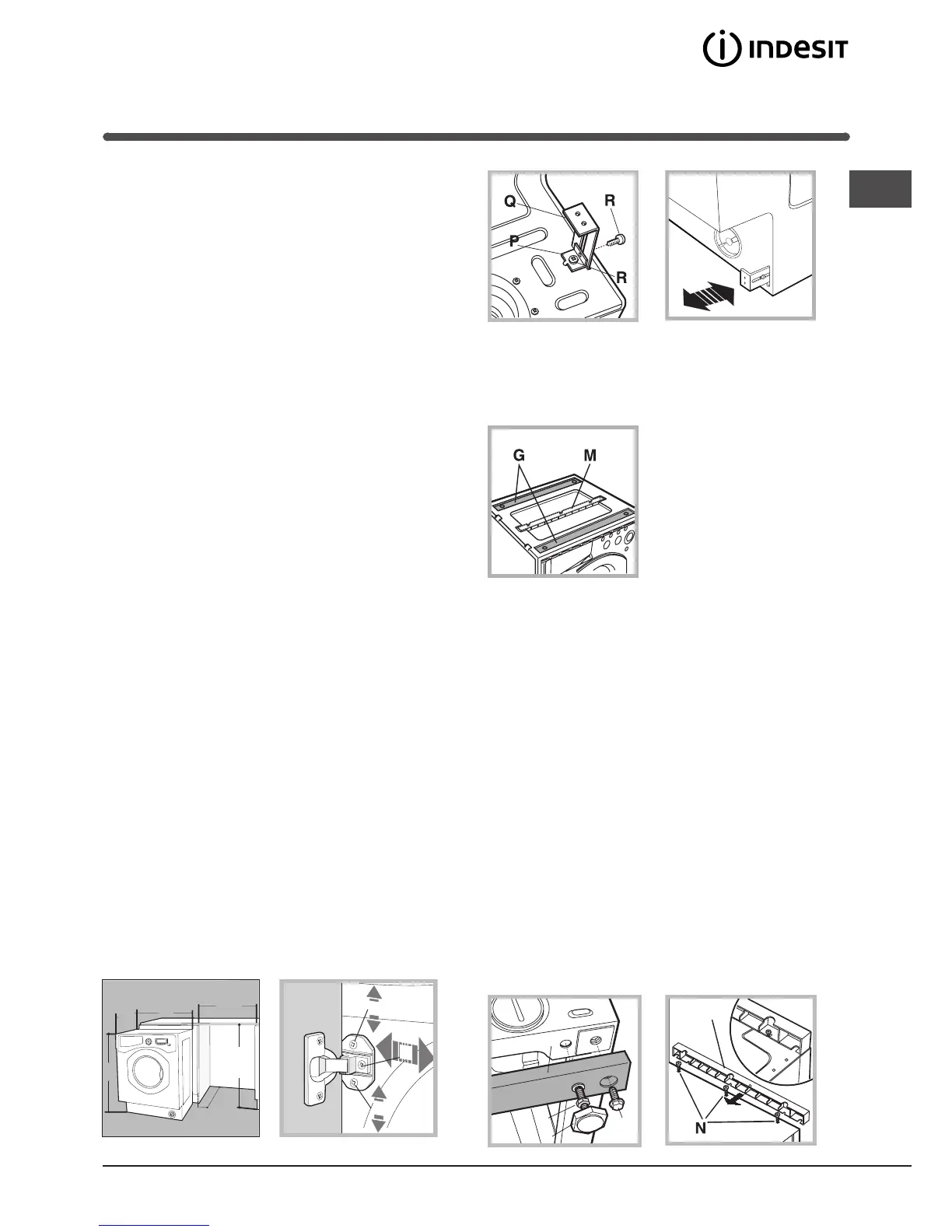 INDESIT

Q
R
P
R

G
M

N