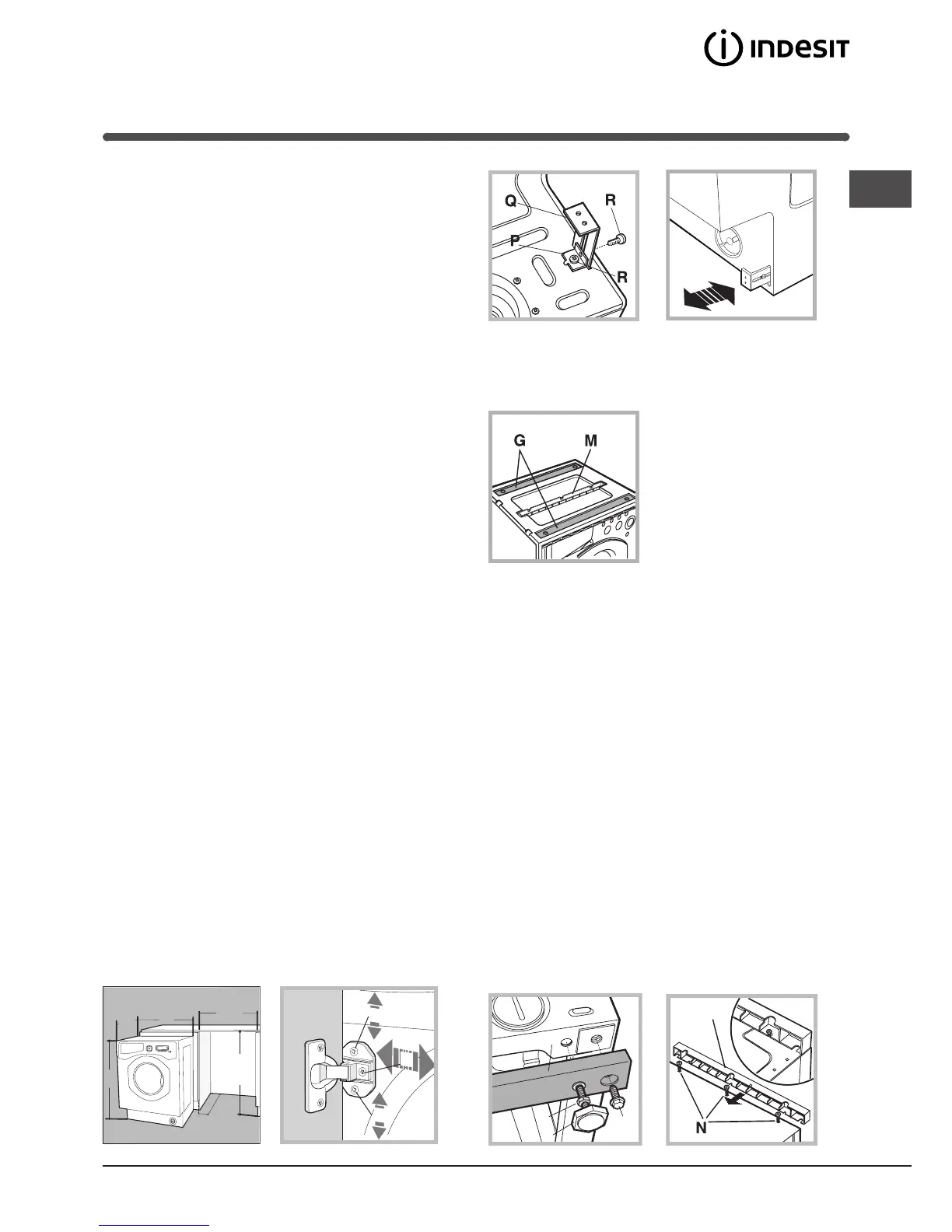 INDESIT

Q
R
P
R

G
M

N