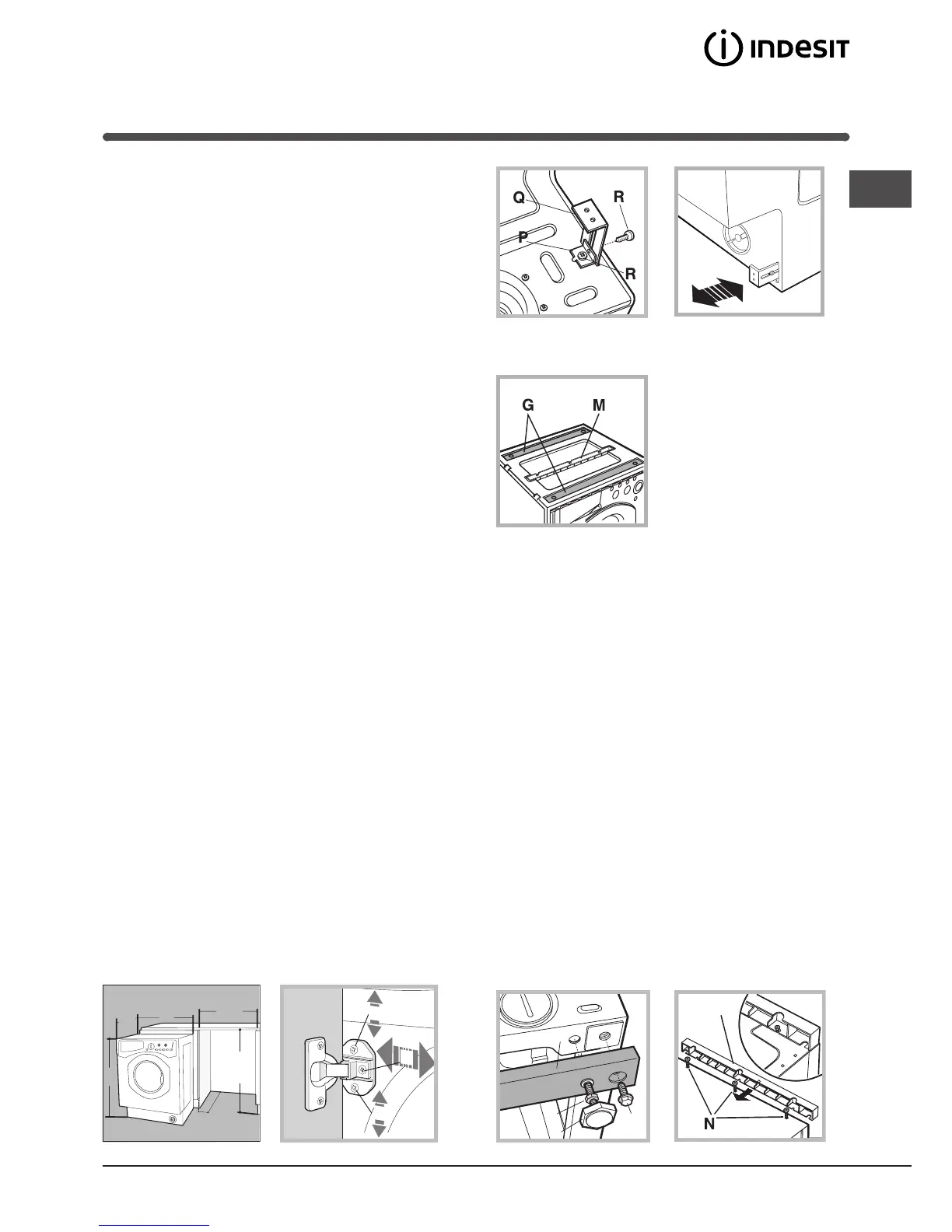 INDESIT

Q
R
P
R

G
M

N