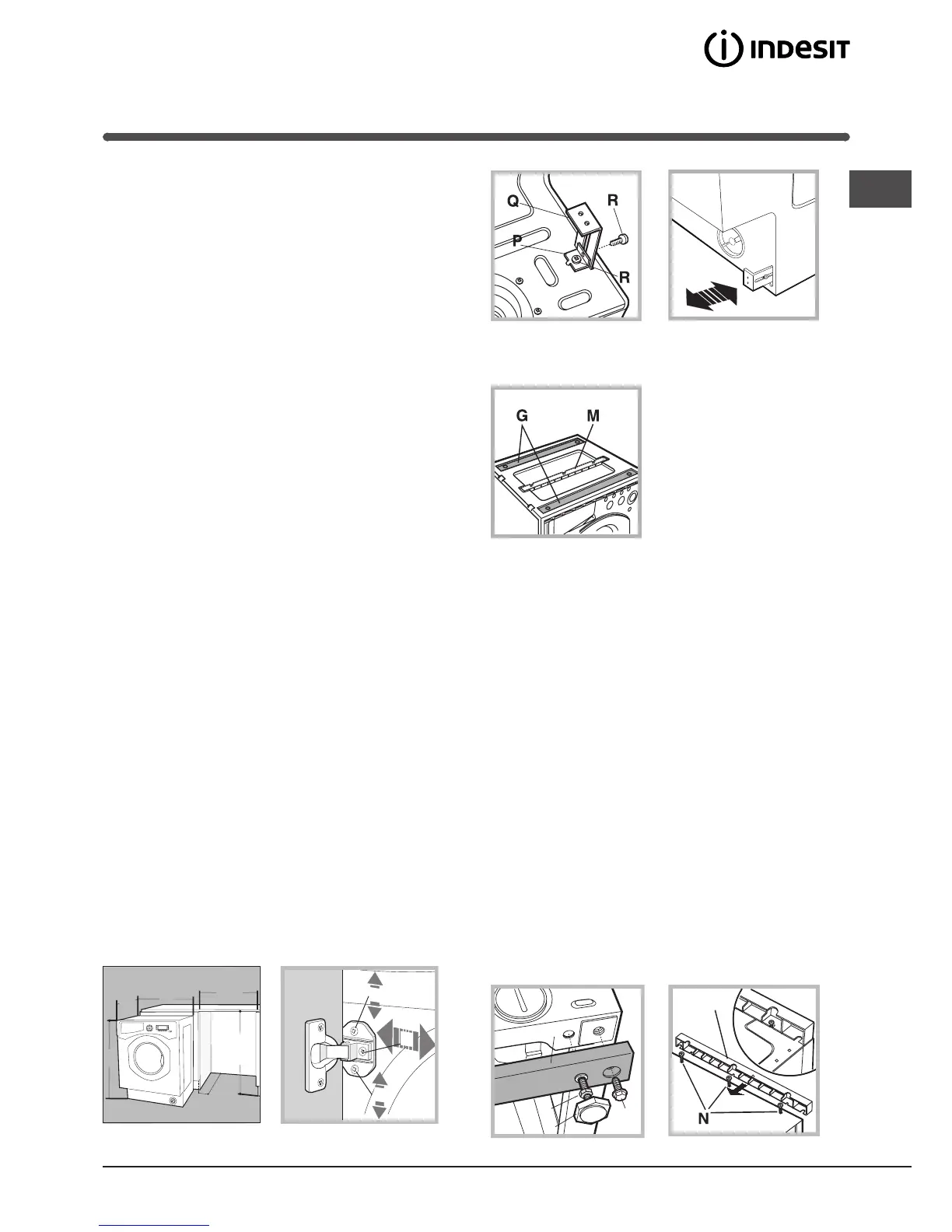 INDESIT

Q
R
P
R

G
M

N