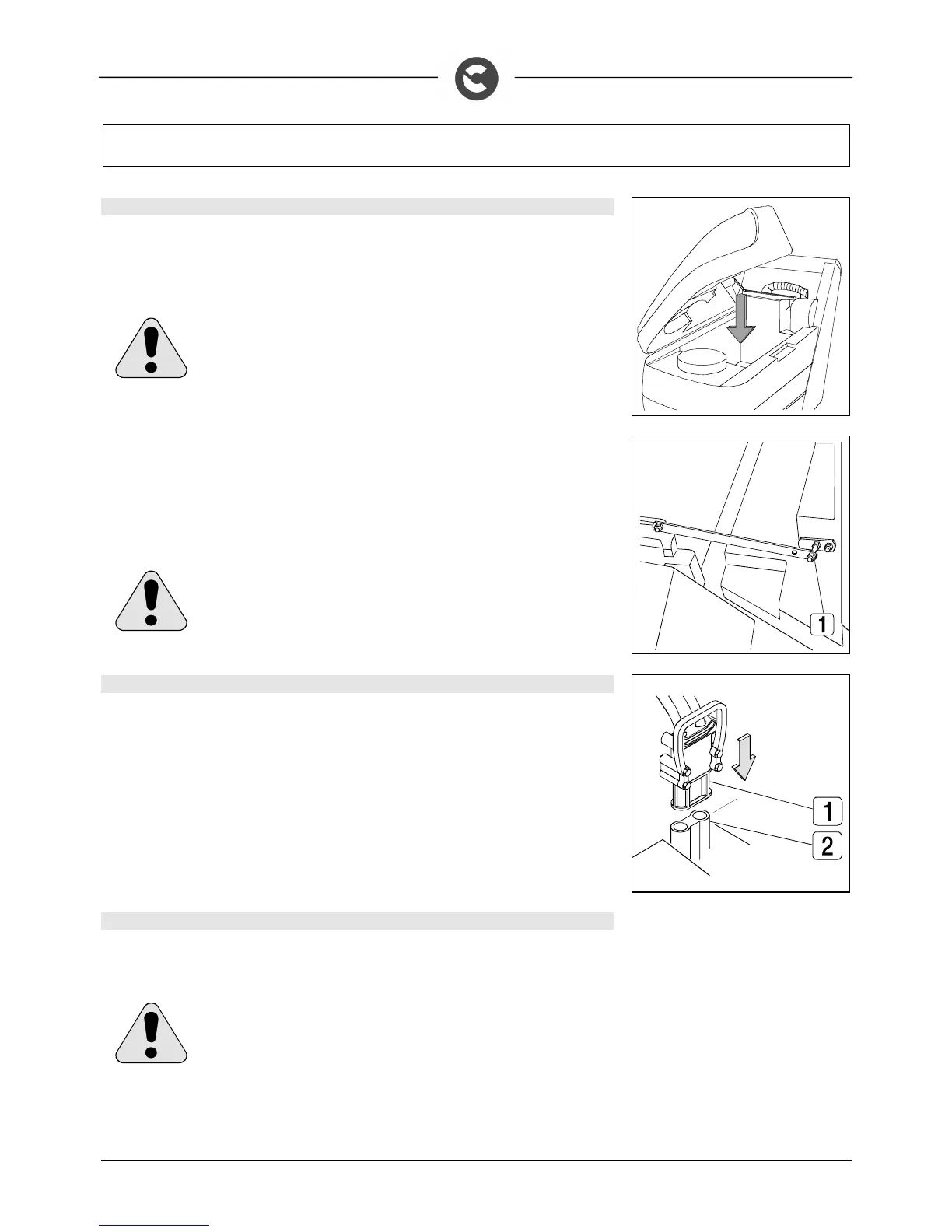 1

1

2