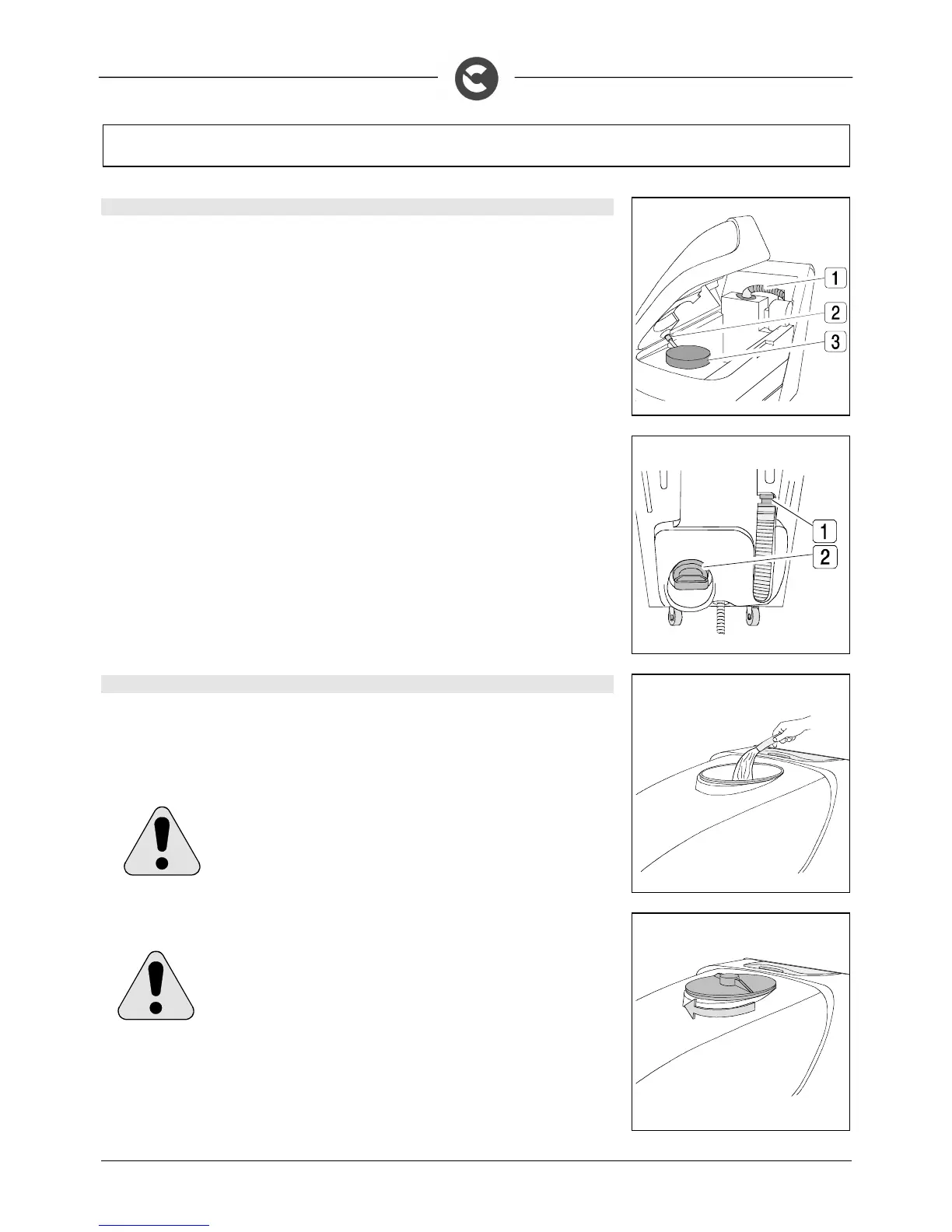 1
2
3

1
2