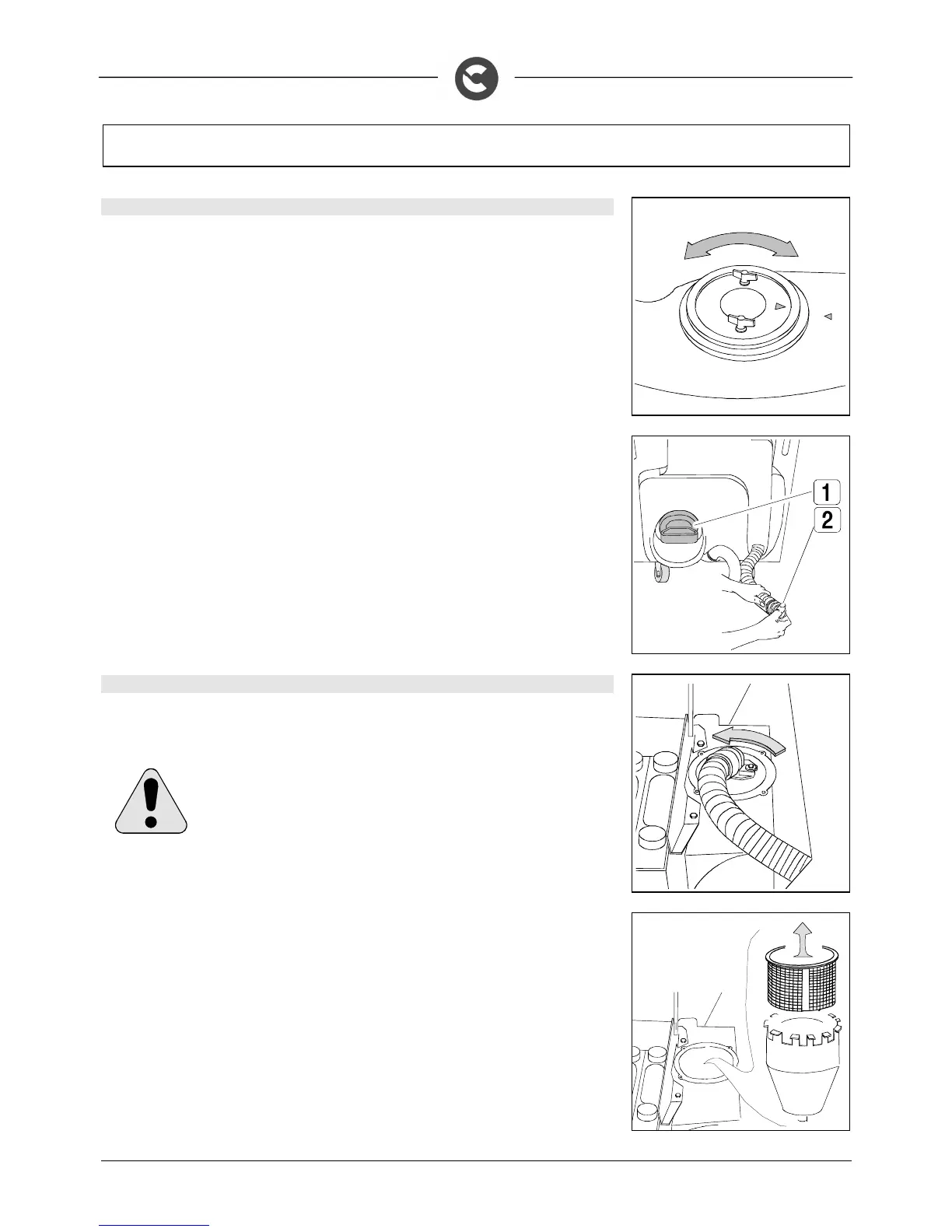 1
2