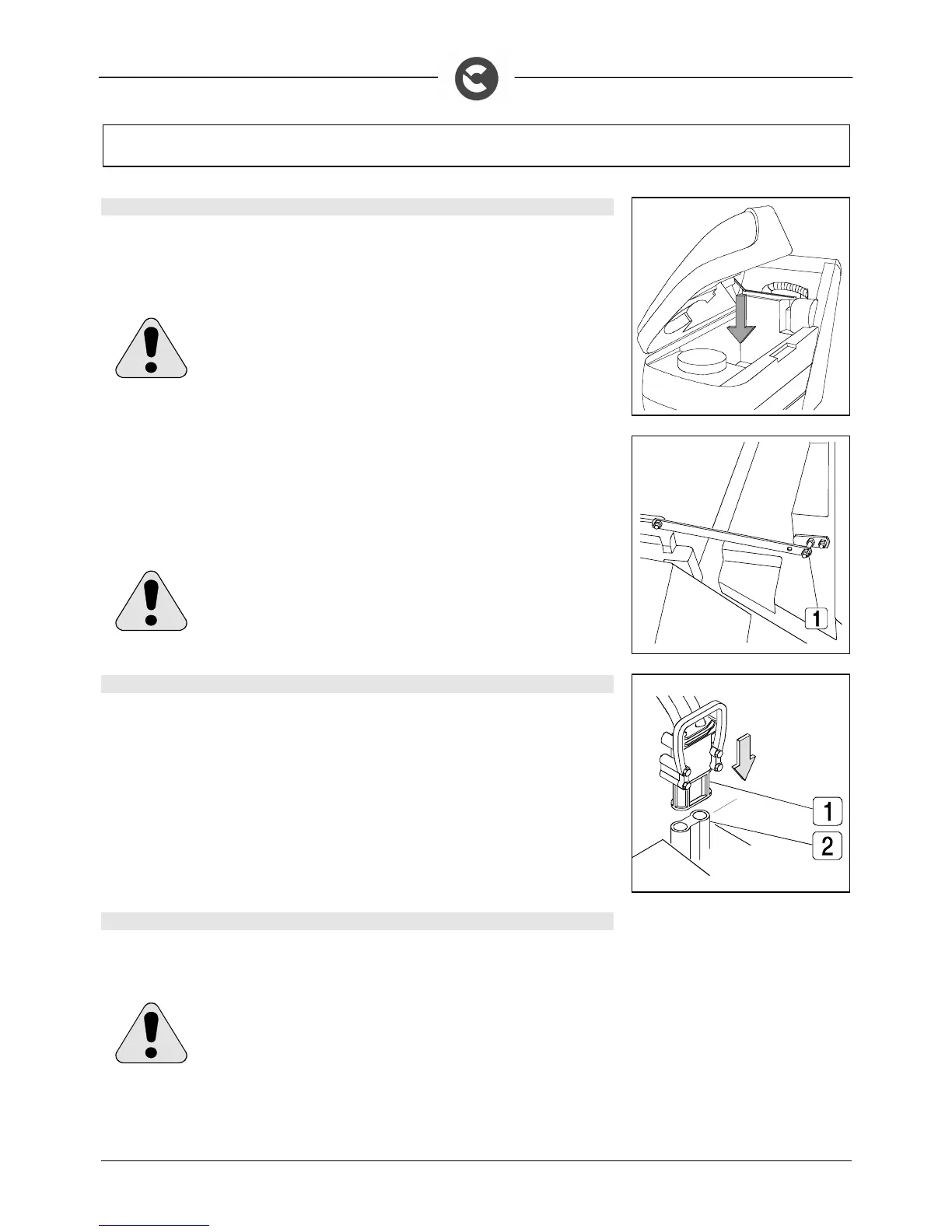 1

1

2