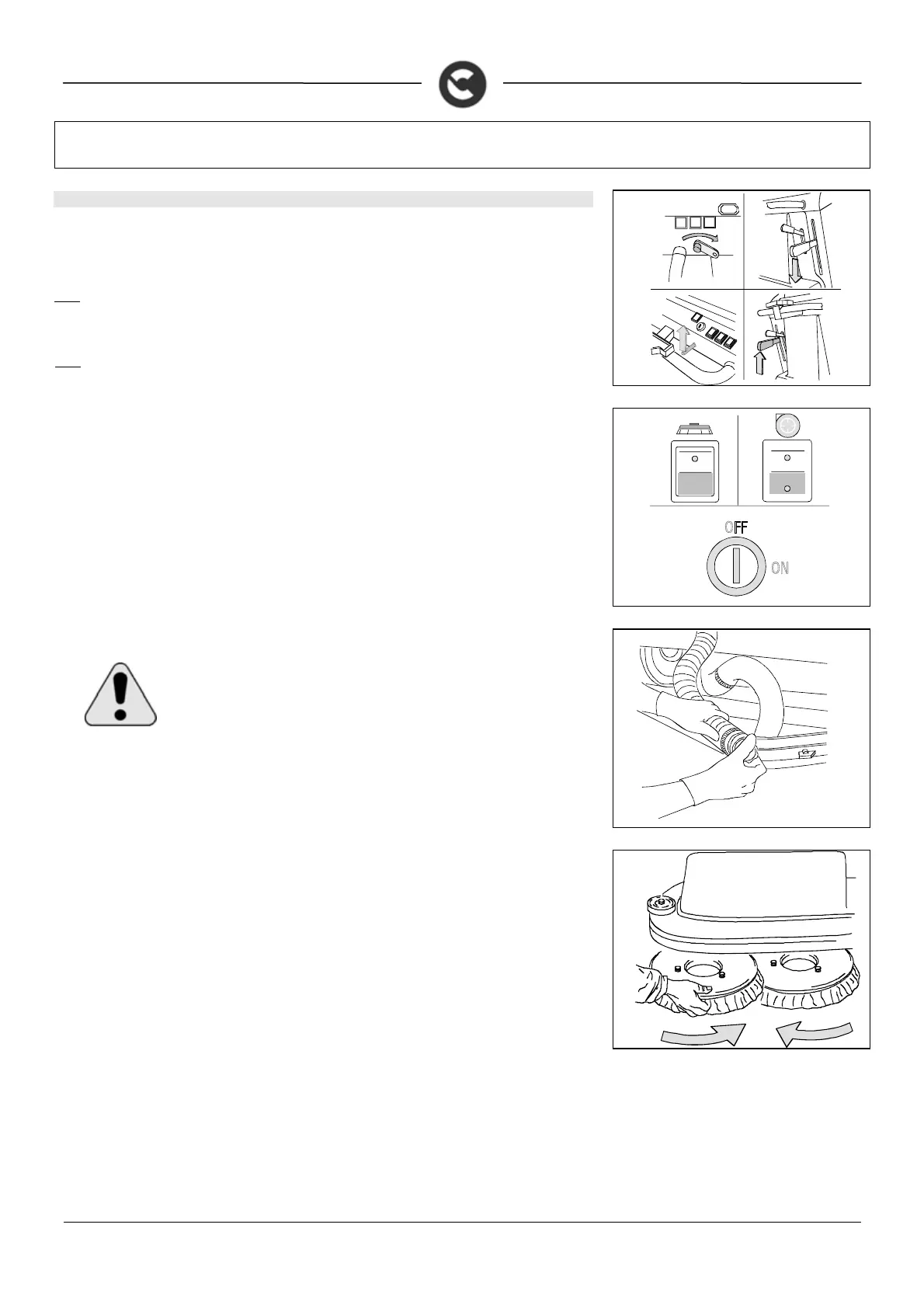 OFF

ON