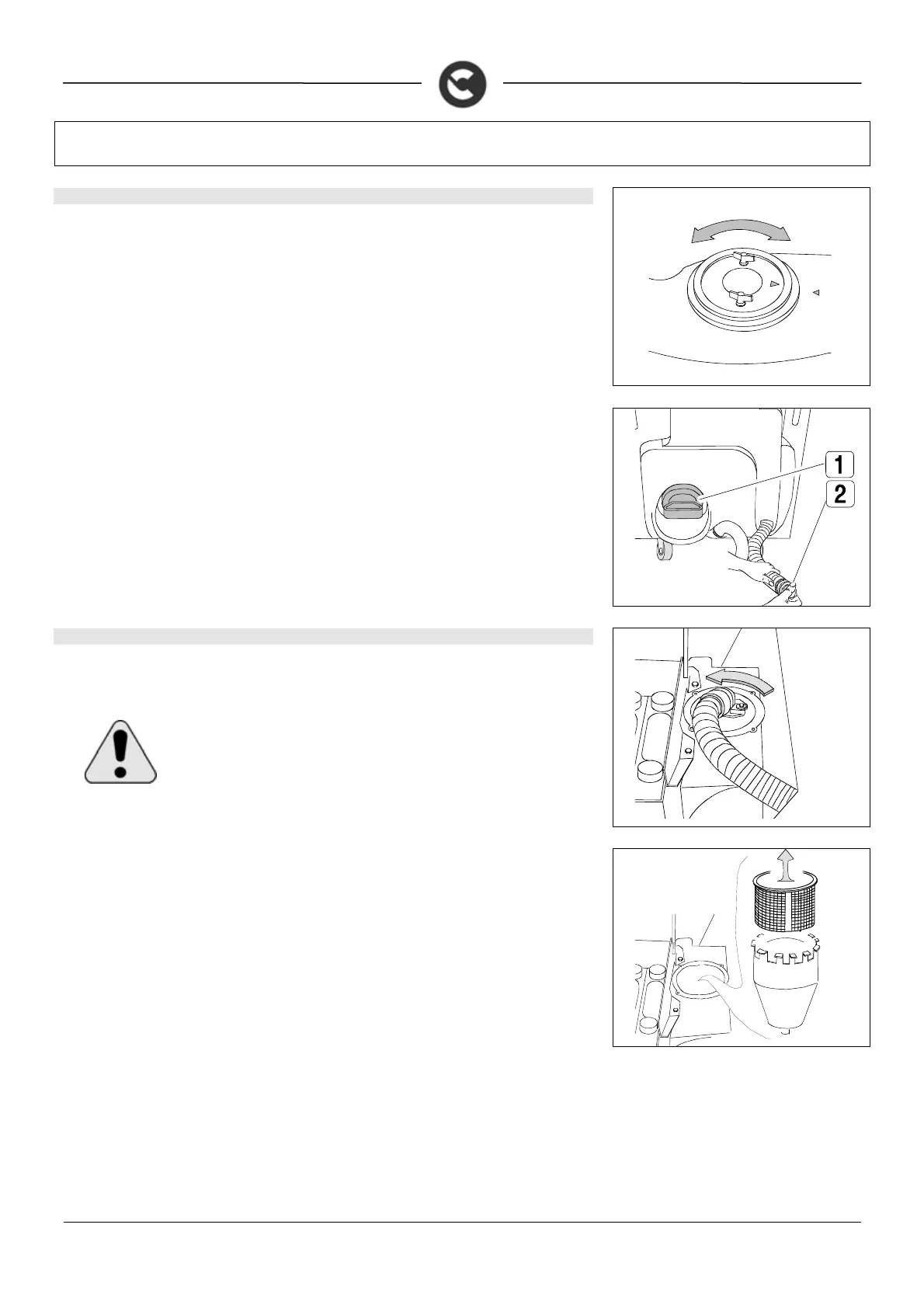 1

2