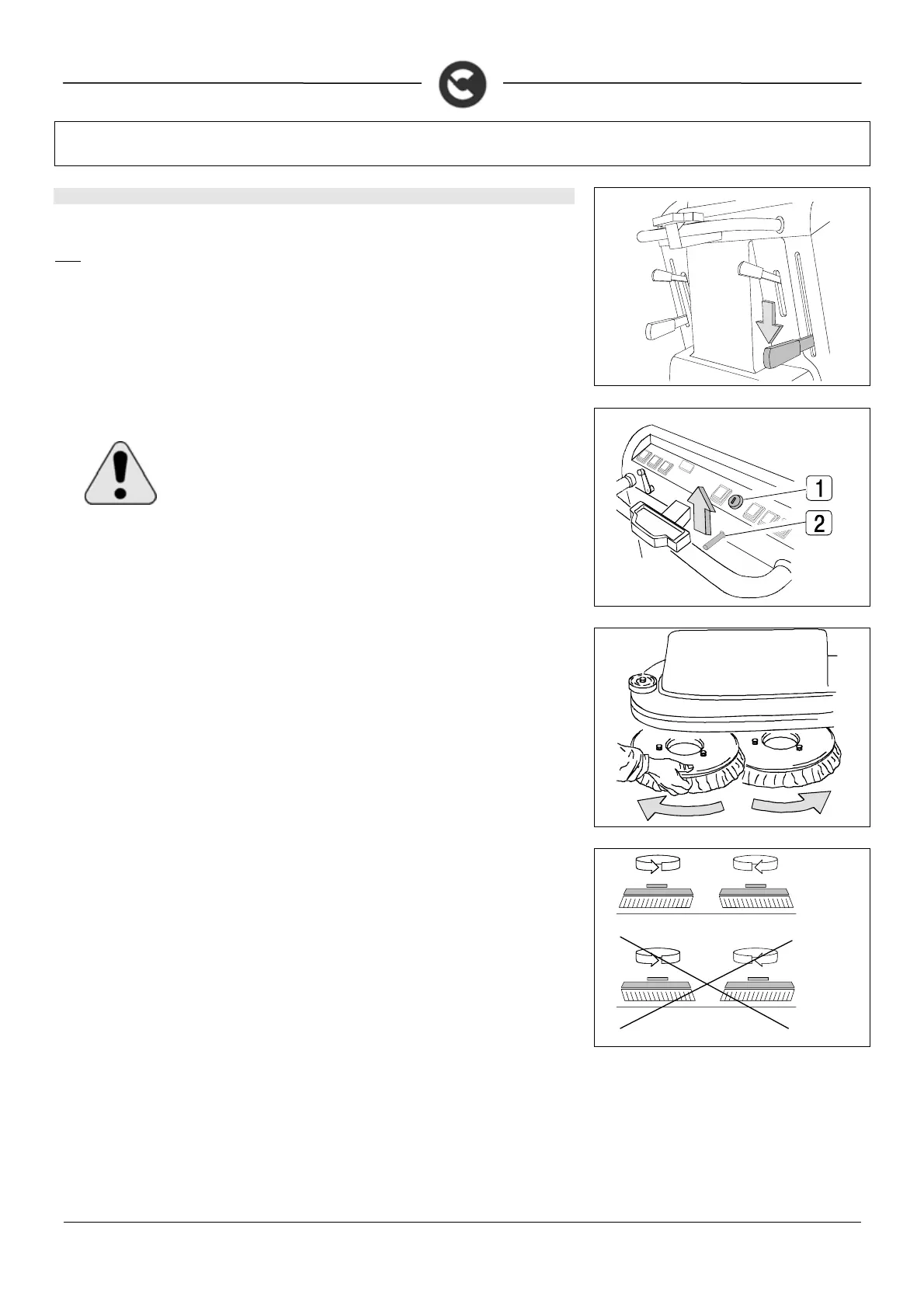 1

2