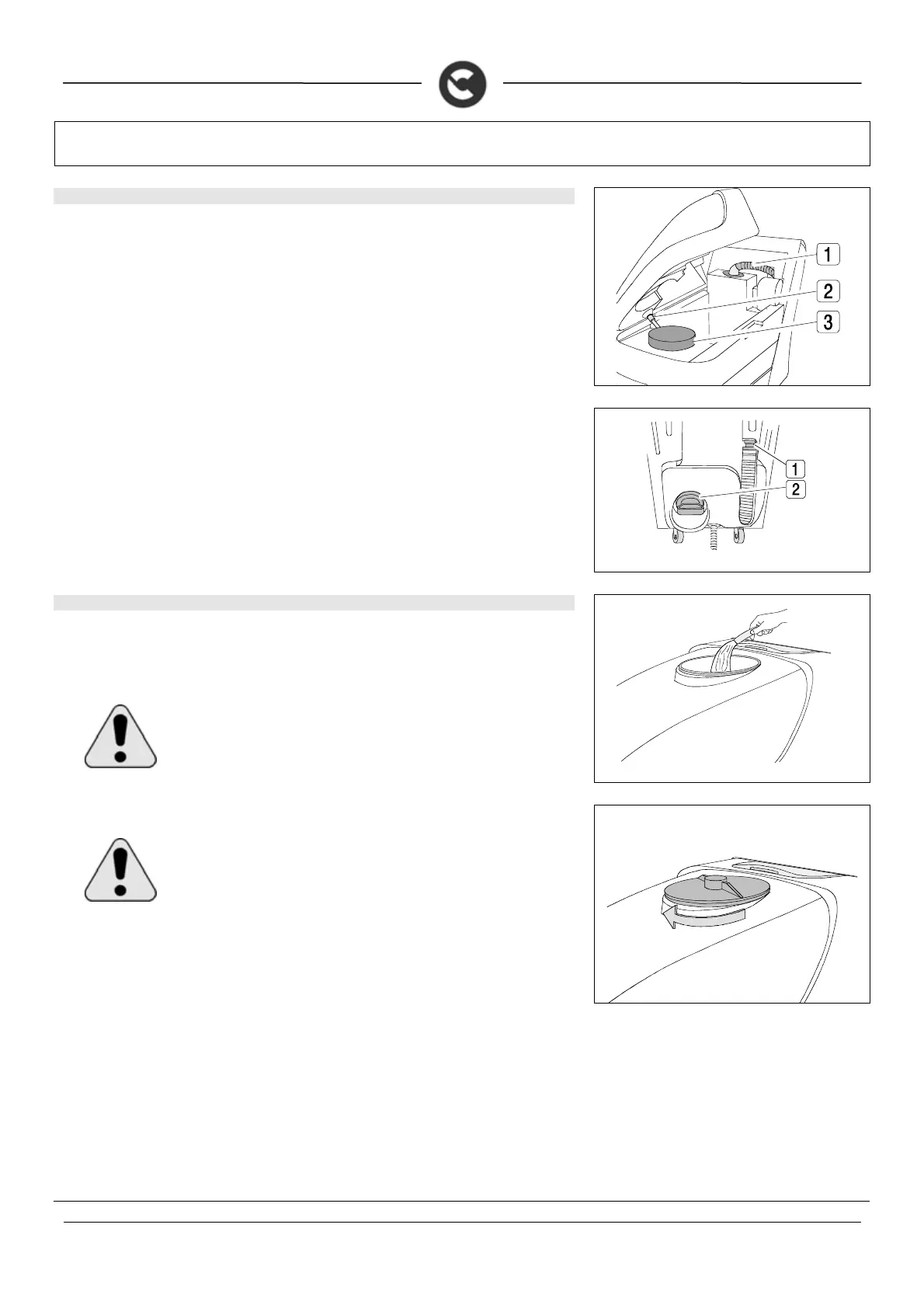 1
2
3

1
2