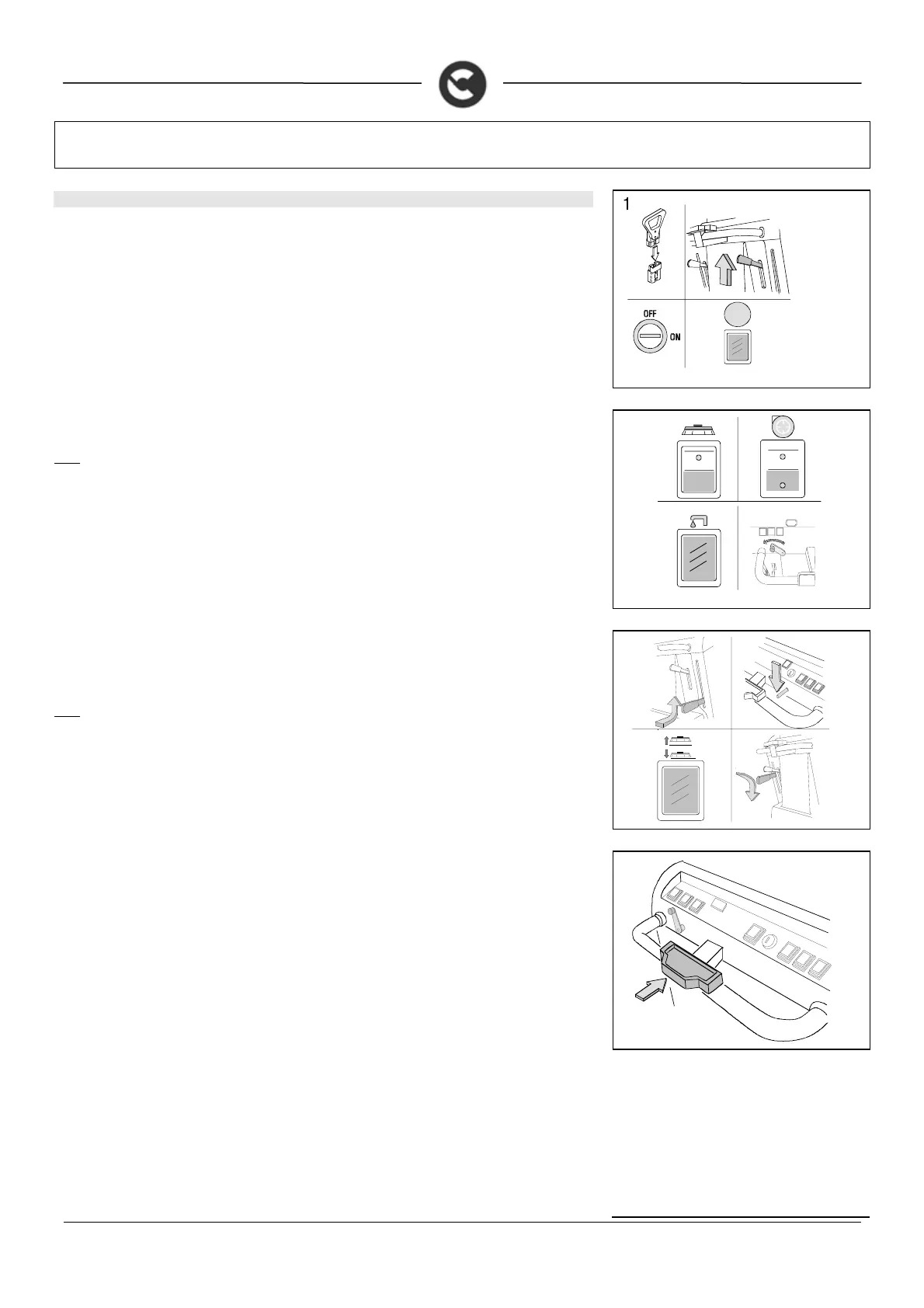 1

OFF

ON