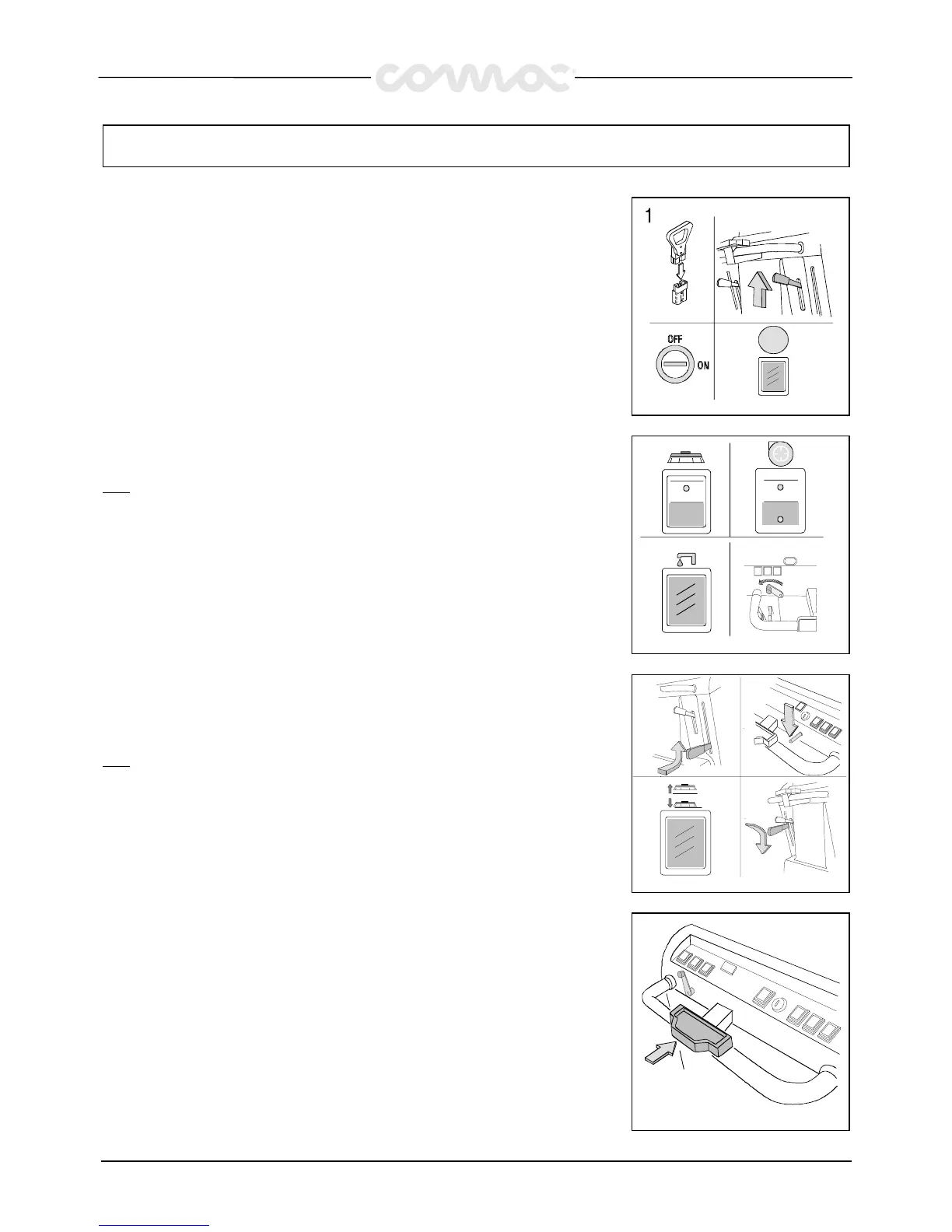 comac

1

OFF

ON