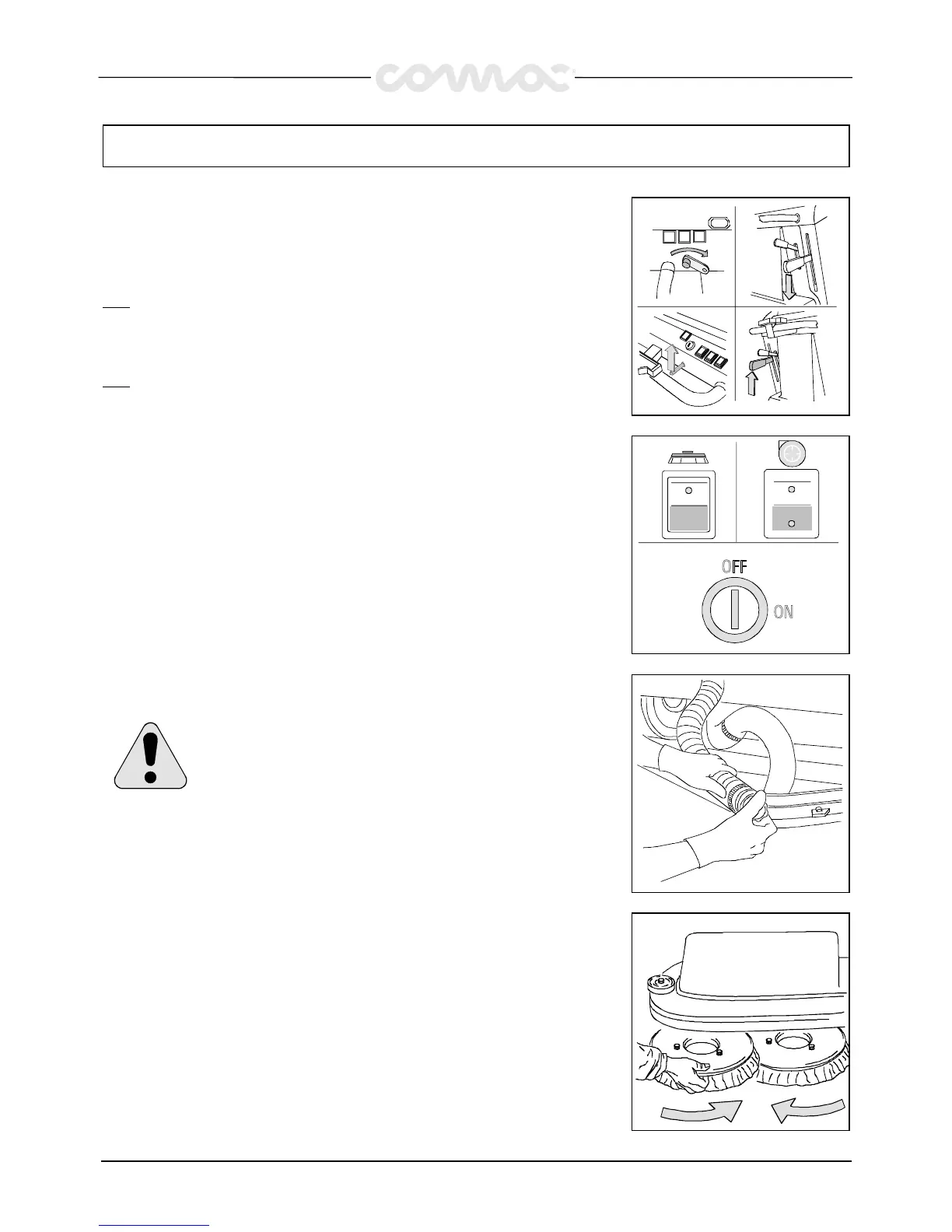 comac

OFF

ON