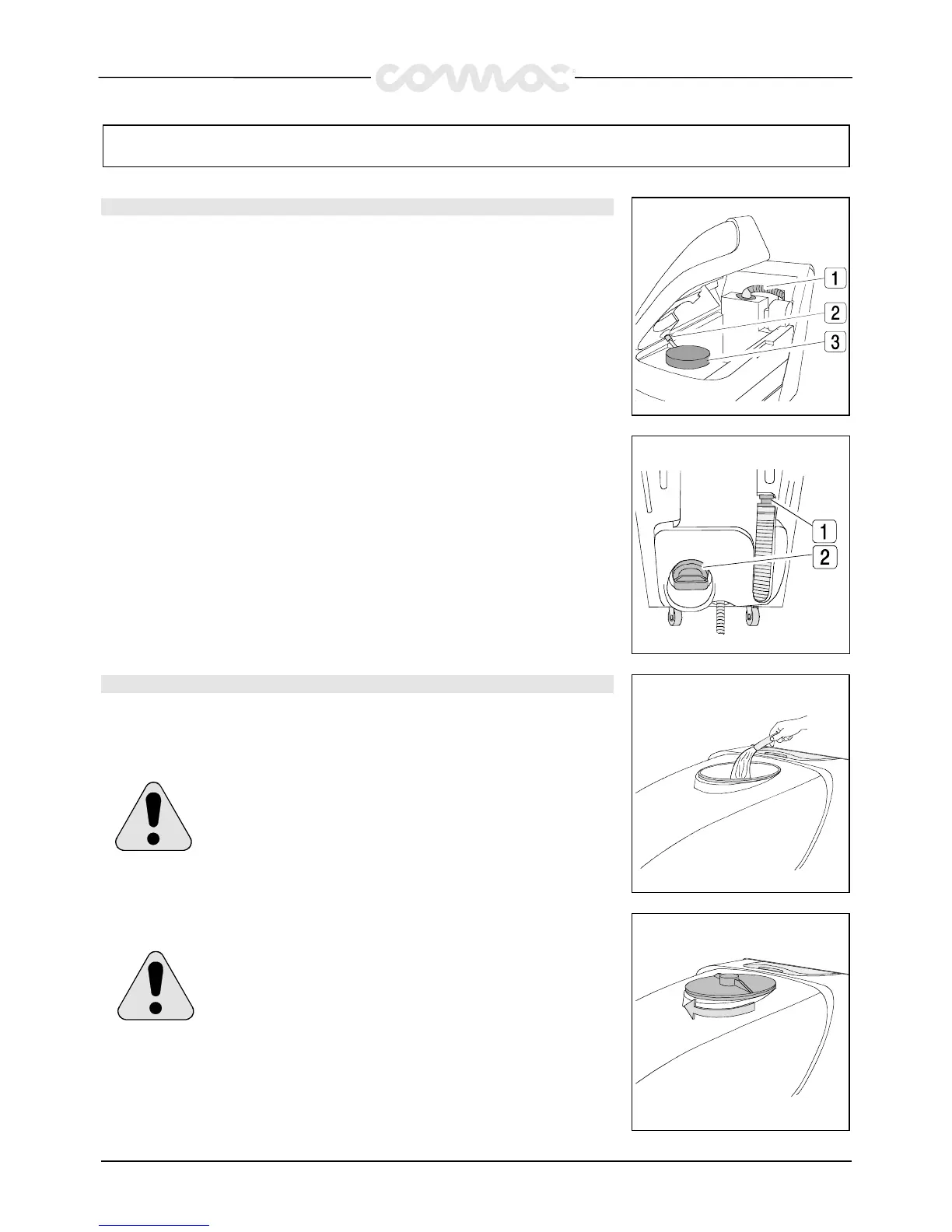 comac

1
2
3

1
2