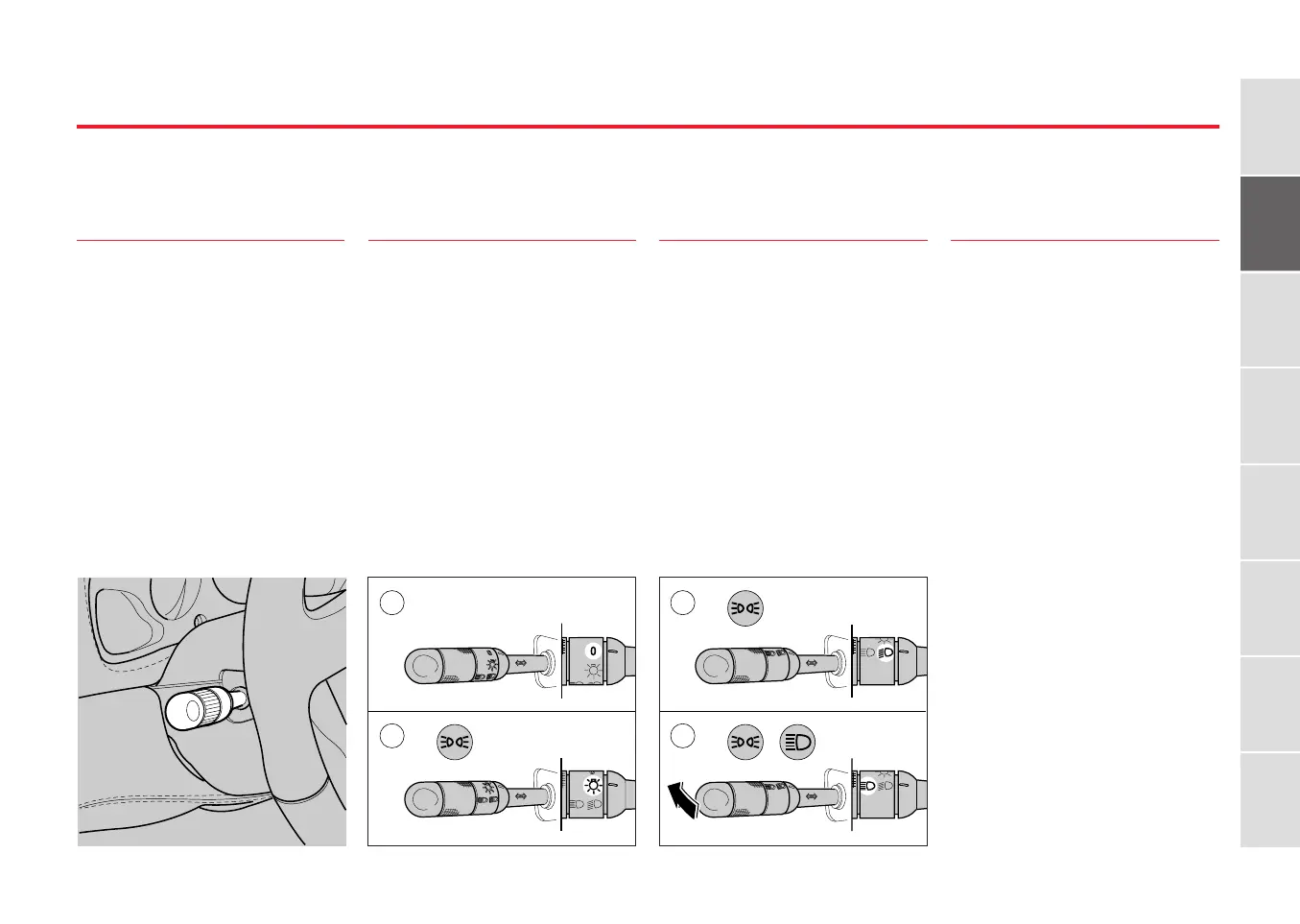 0