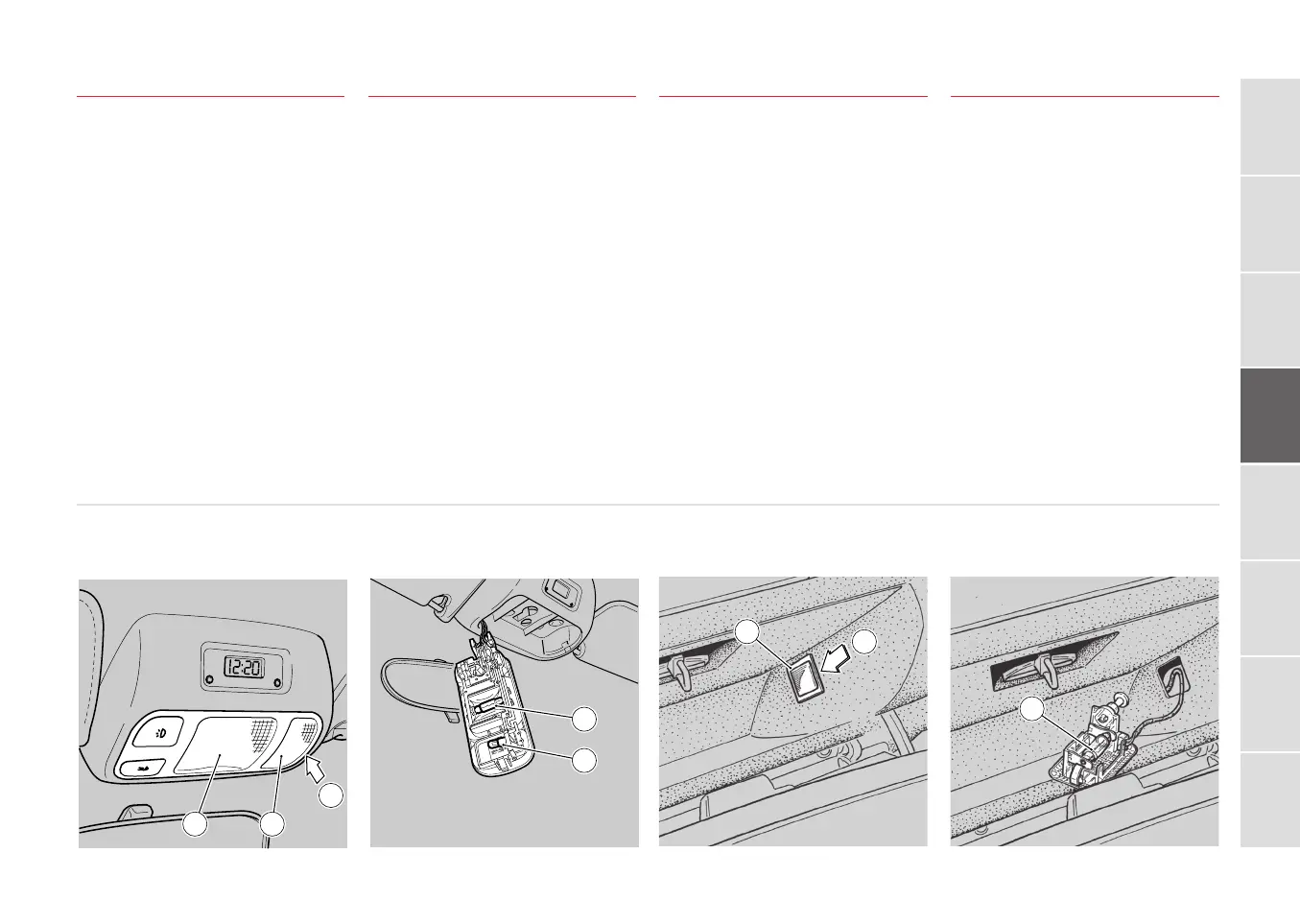 12:20