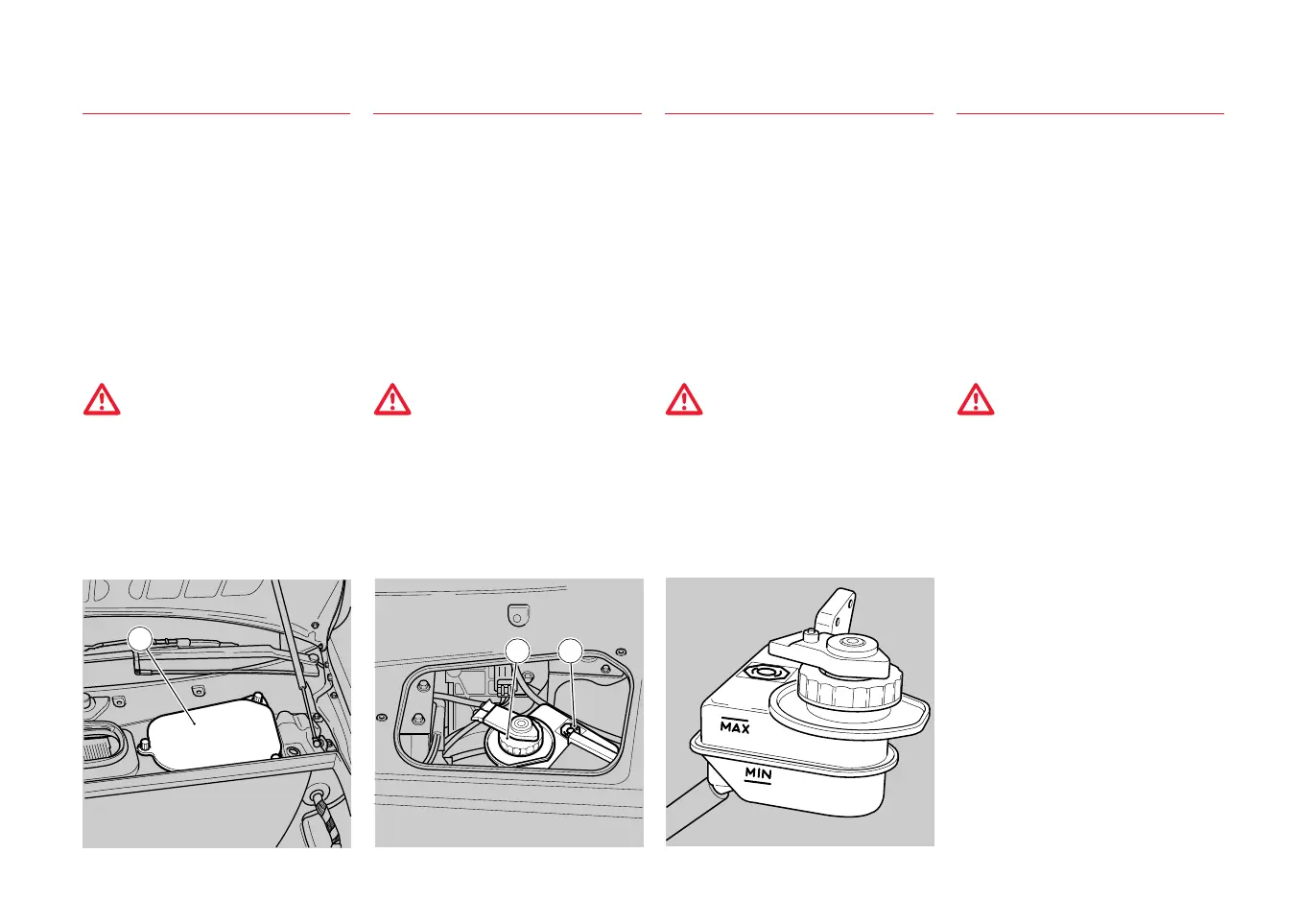 MAX

MIN