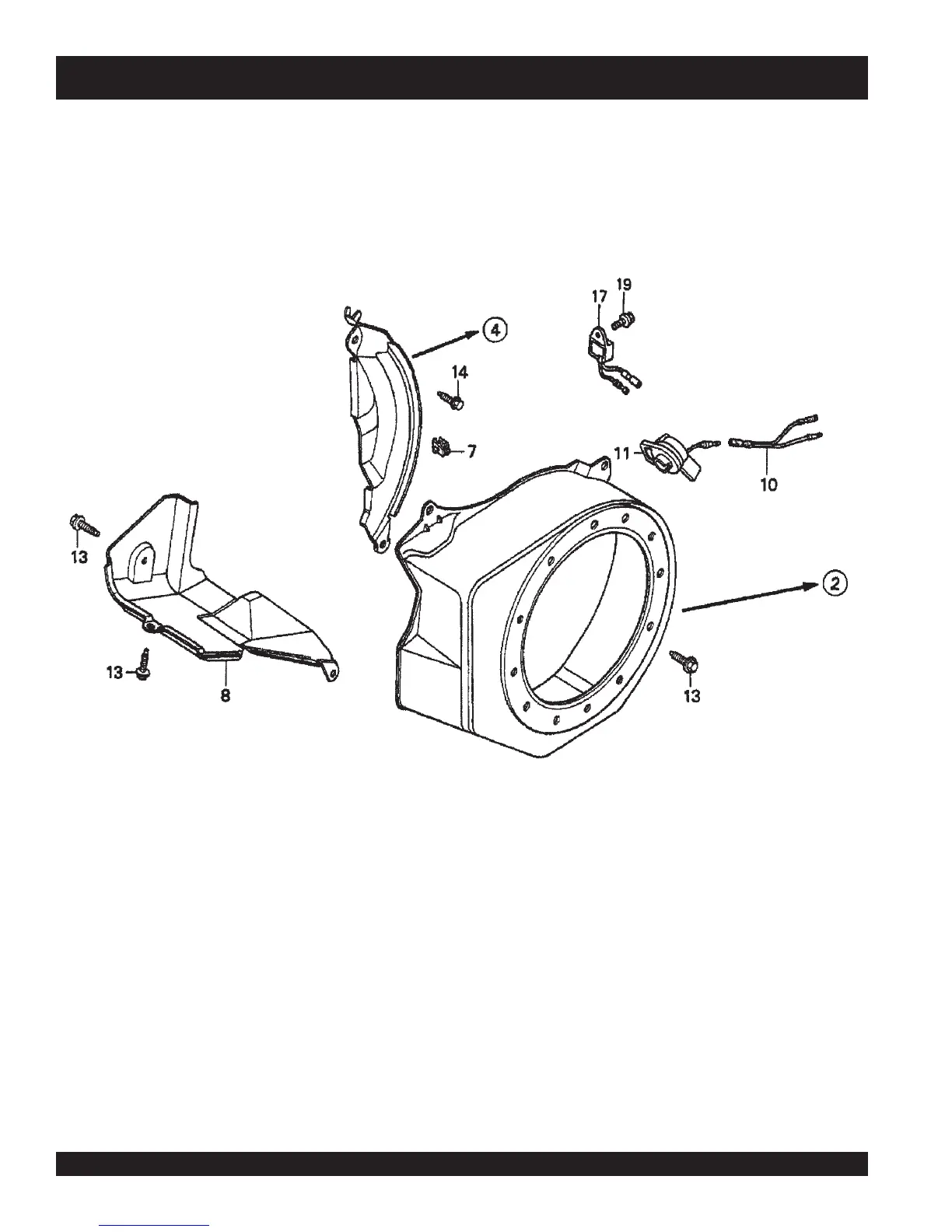 19
17
4
14
7
11
10
13
2
13
8
13