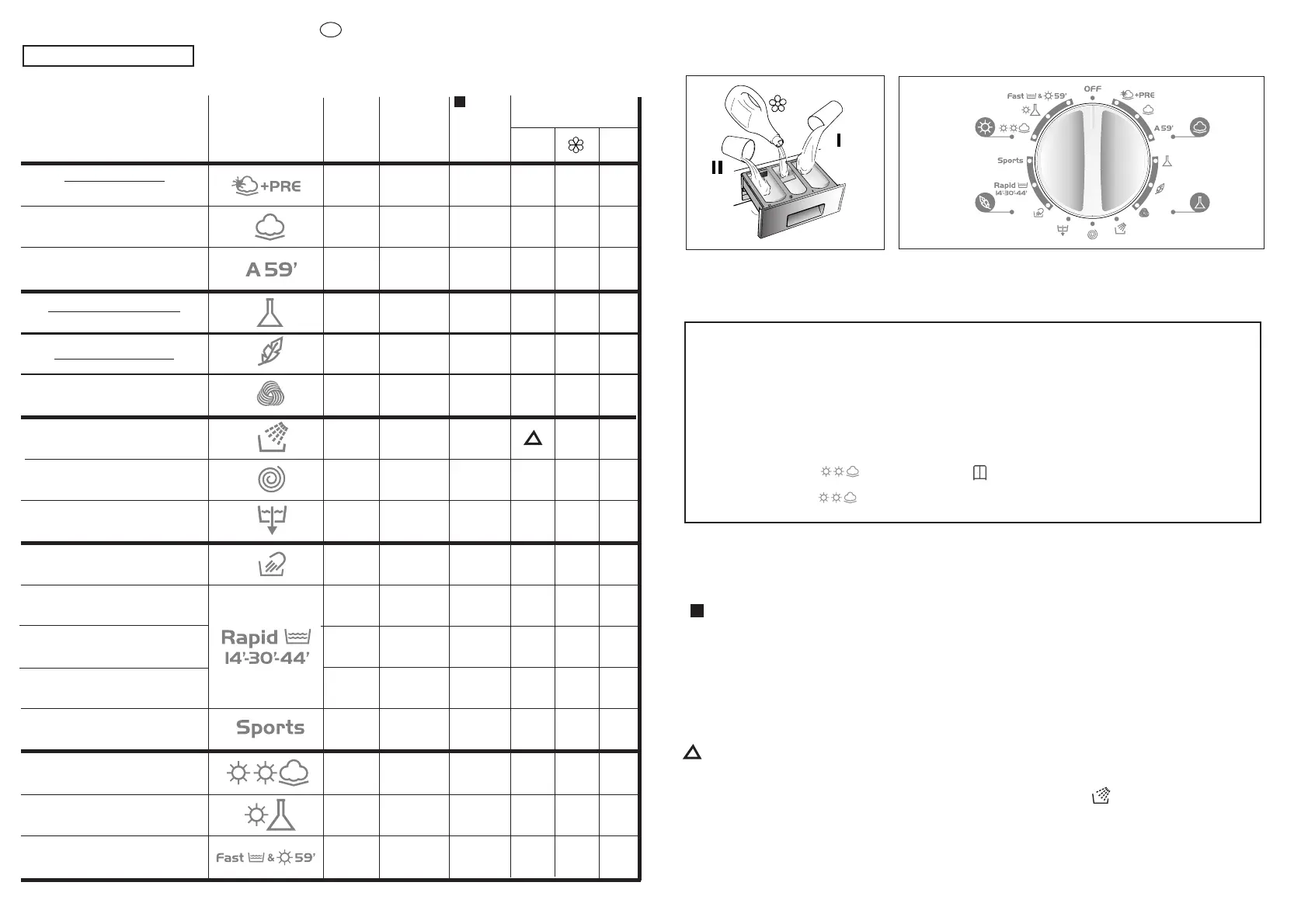 +PRE

A 59'

Rapid 14'-30'-44'

Sports

Fast & 59'

II

I

Fast & 59'

OFF

+PRE

A 59'

Sports

Rapid 14'-30'-44'