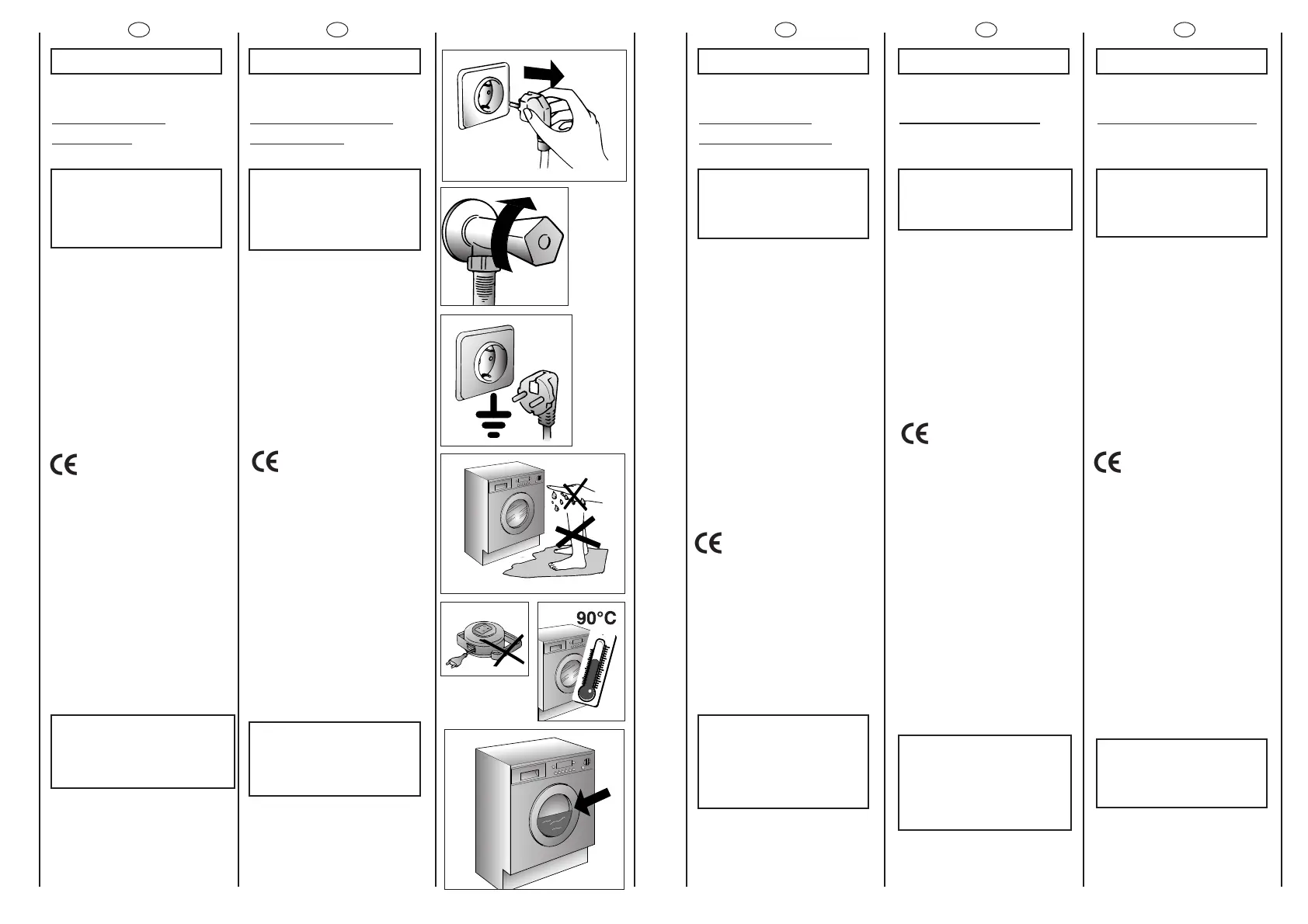 90°C