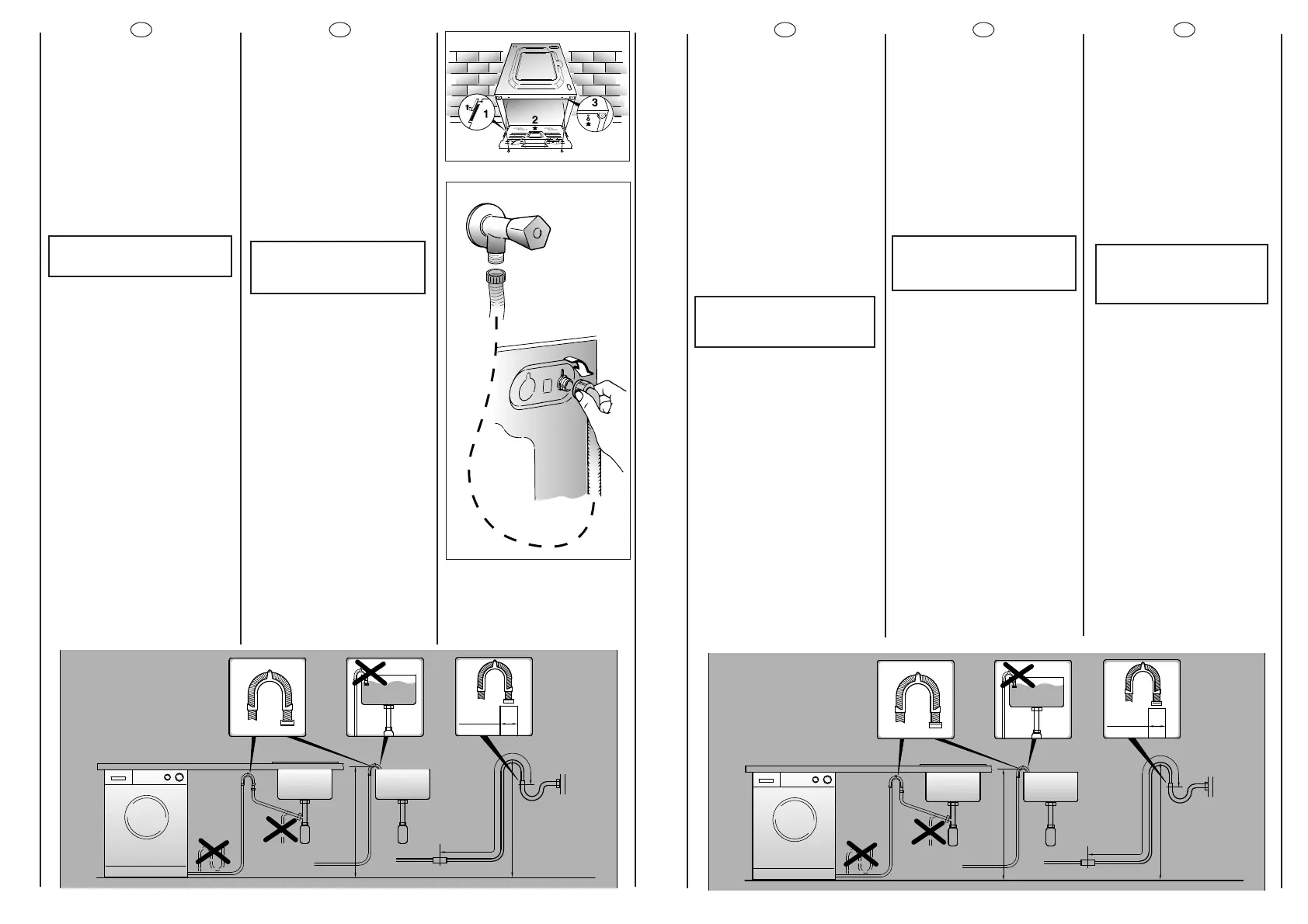 1
2
3