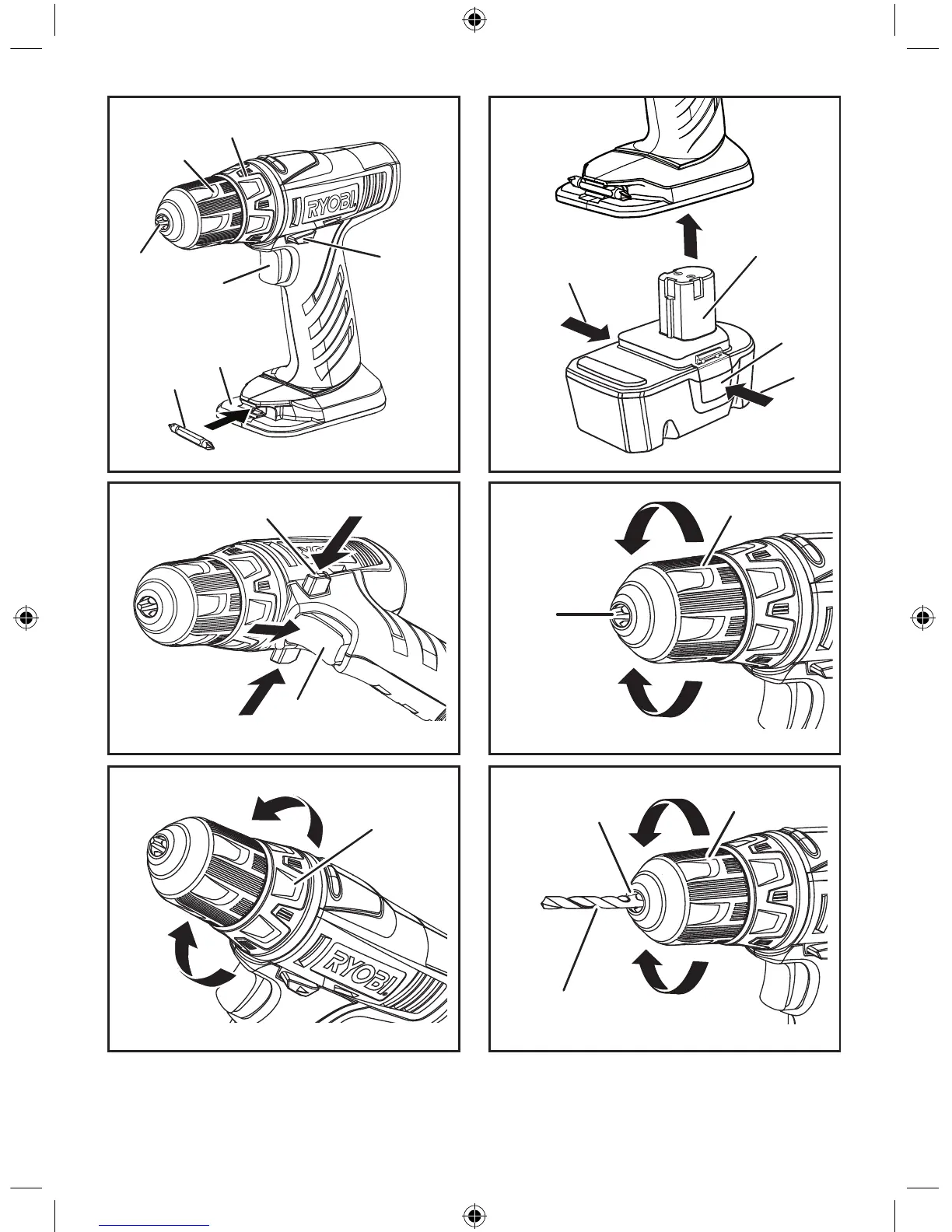 RYOBI

RYOBI